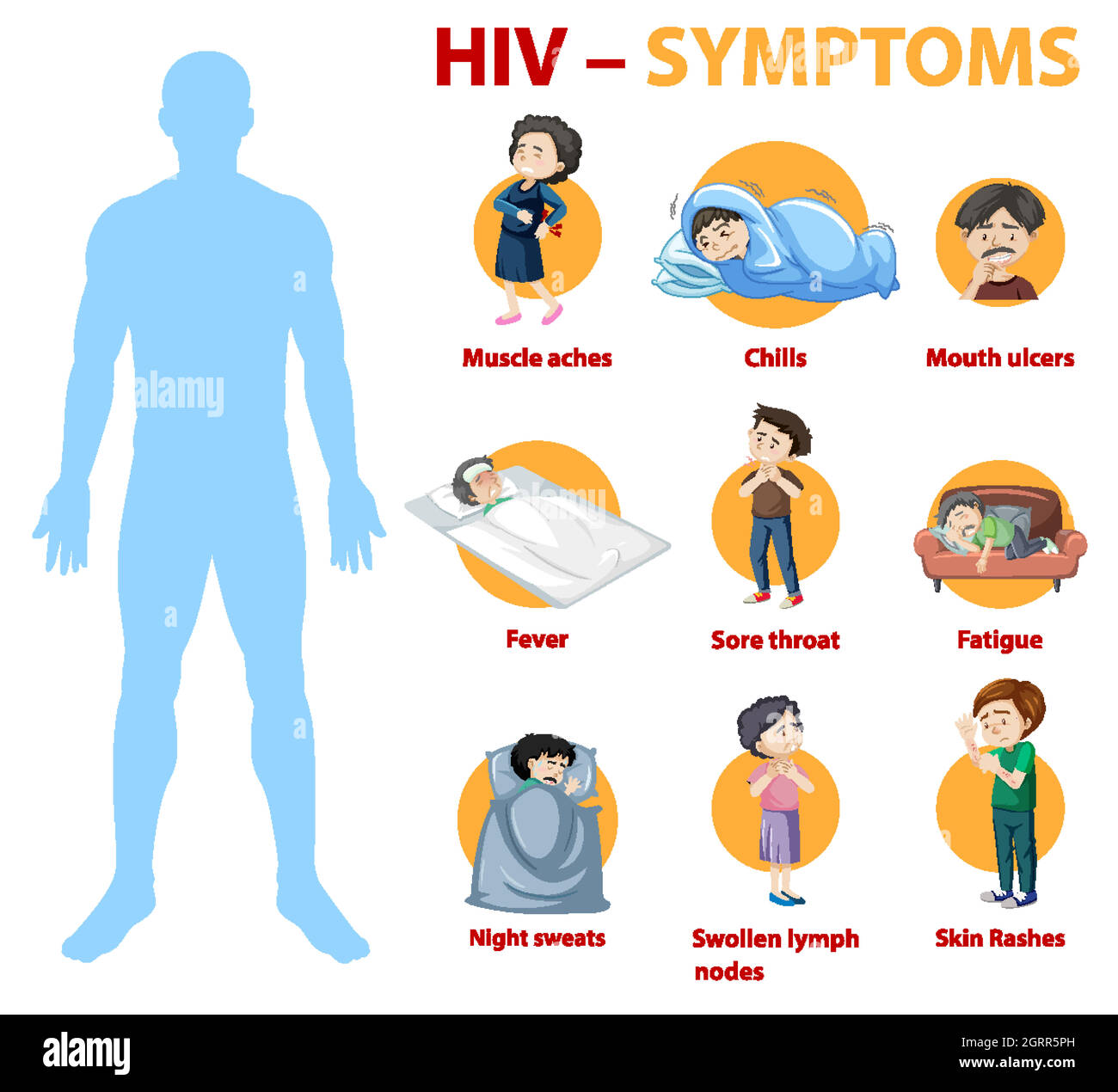 HIV – SYMPTOMS

Muscle aches

Chills

Mouth ulcers

Fever

Sore throat

Fatigue

Night sweats

Swollen lymph nodes

Skin Rashes

alamy

alamy

Image ID: 2GRR5PH
www.alamy.com