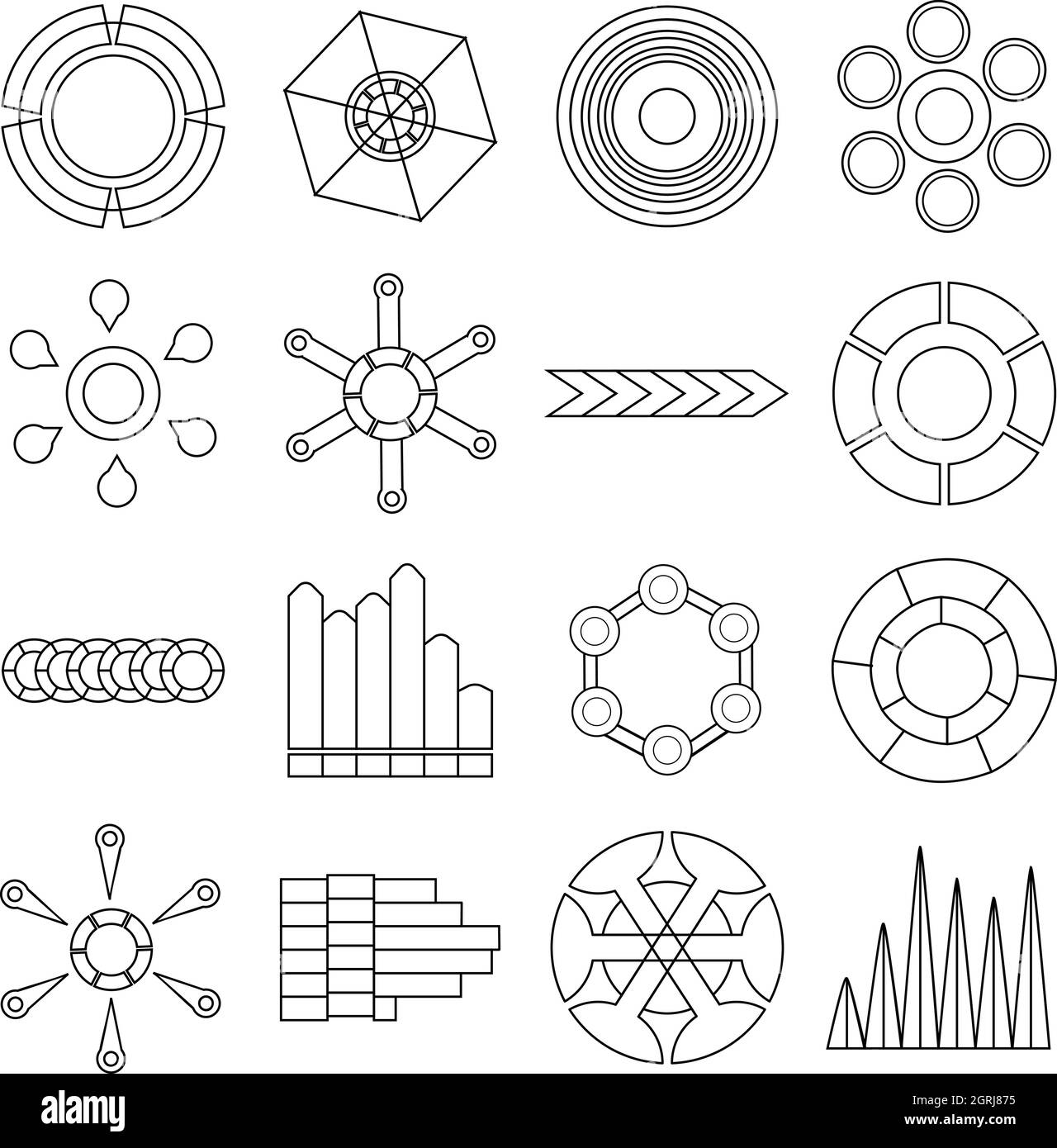 alamy

Image ID: 2GRJ875
www.alamy.com