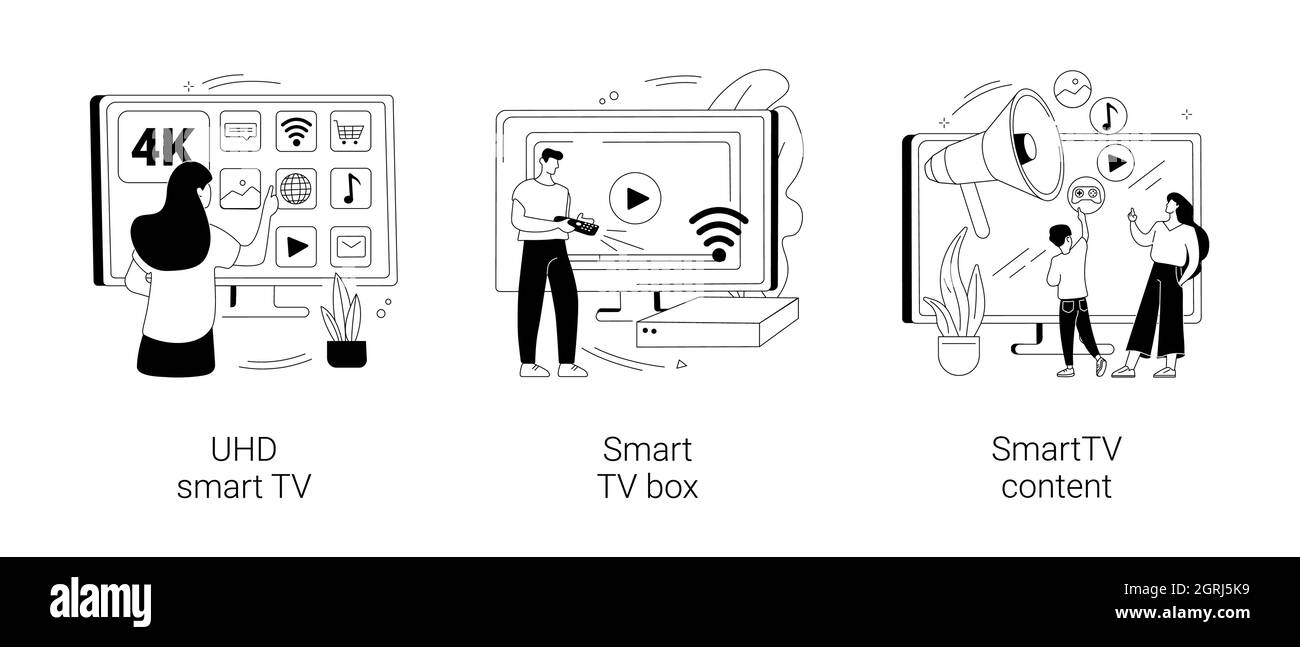 4K

UHD smart TV

Smart TV box

SmartTV content

alamy

Image ID: 2GRJ5K9
www.alamy.com