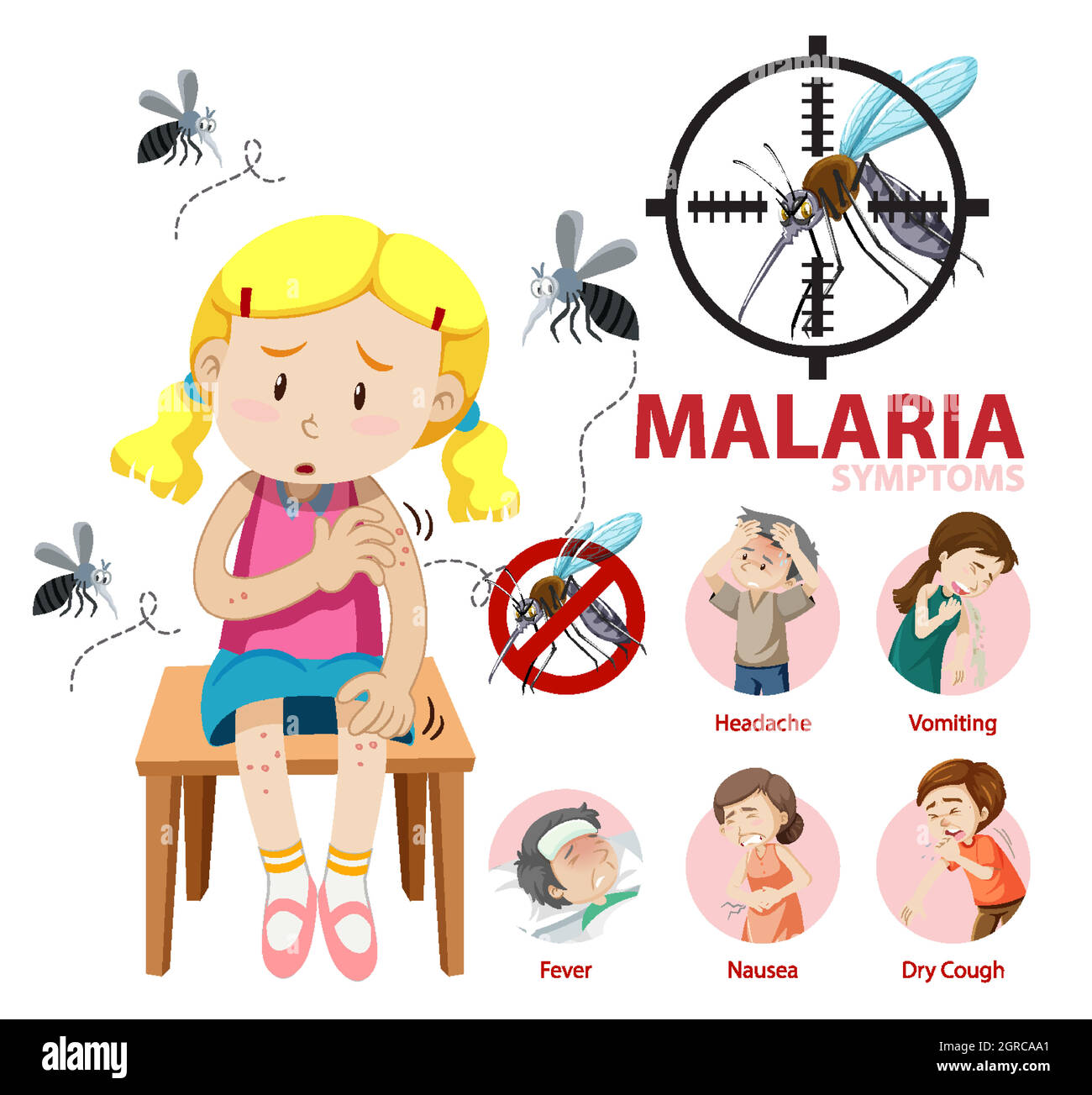 MALARIA
SYMPTOMS

Headache

Vomiting

Fever

Nausea

Dry Cough

alamy

Image ID: 2GRCAA1
www.alamy.com