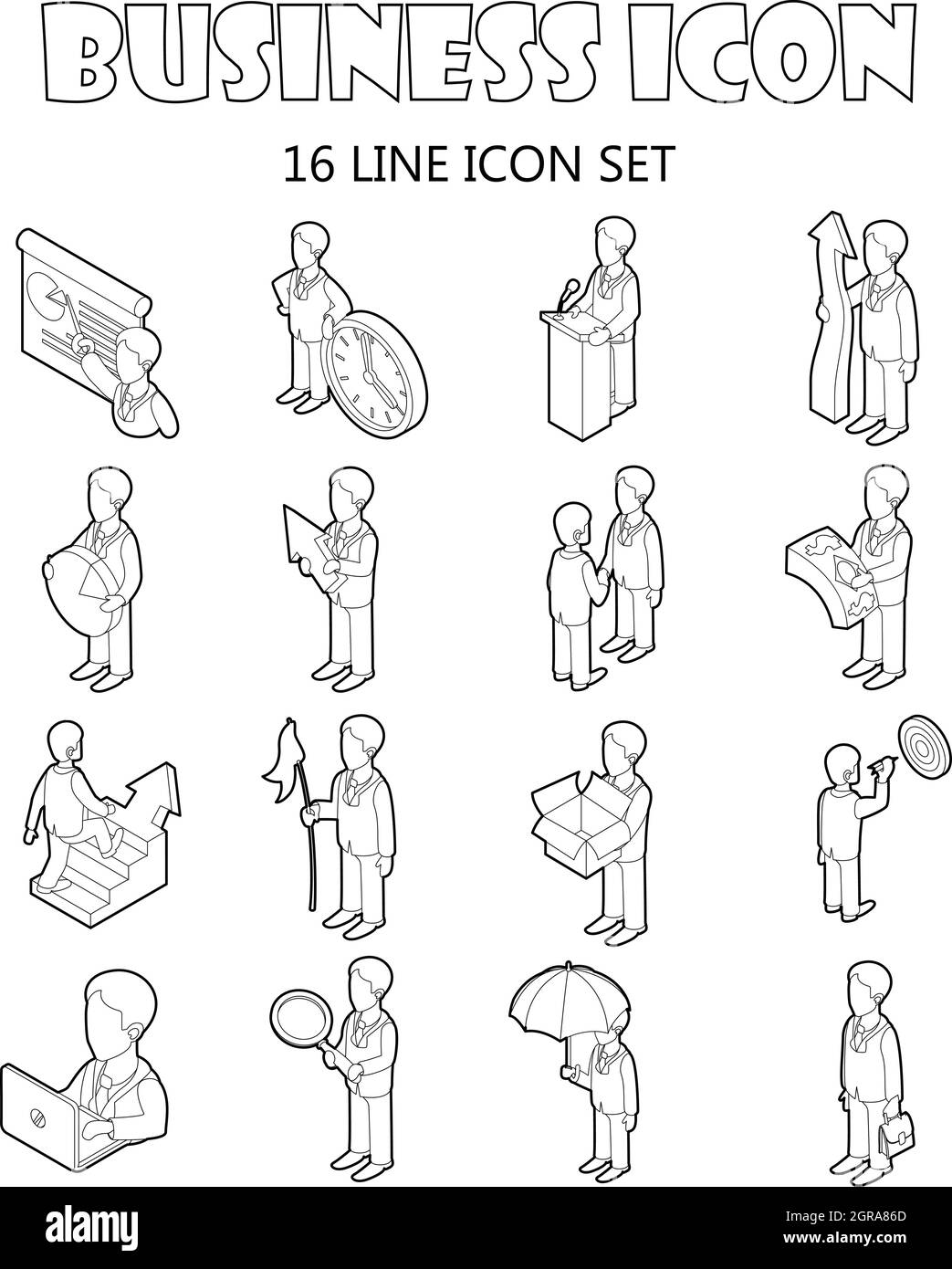 BUSINESS ICON

16 LINE ICON SET

alamy

Image ID: 2GRA86D
www.alamy.com