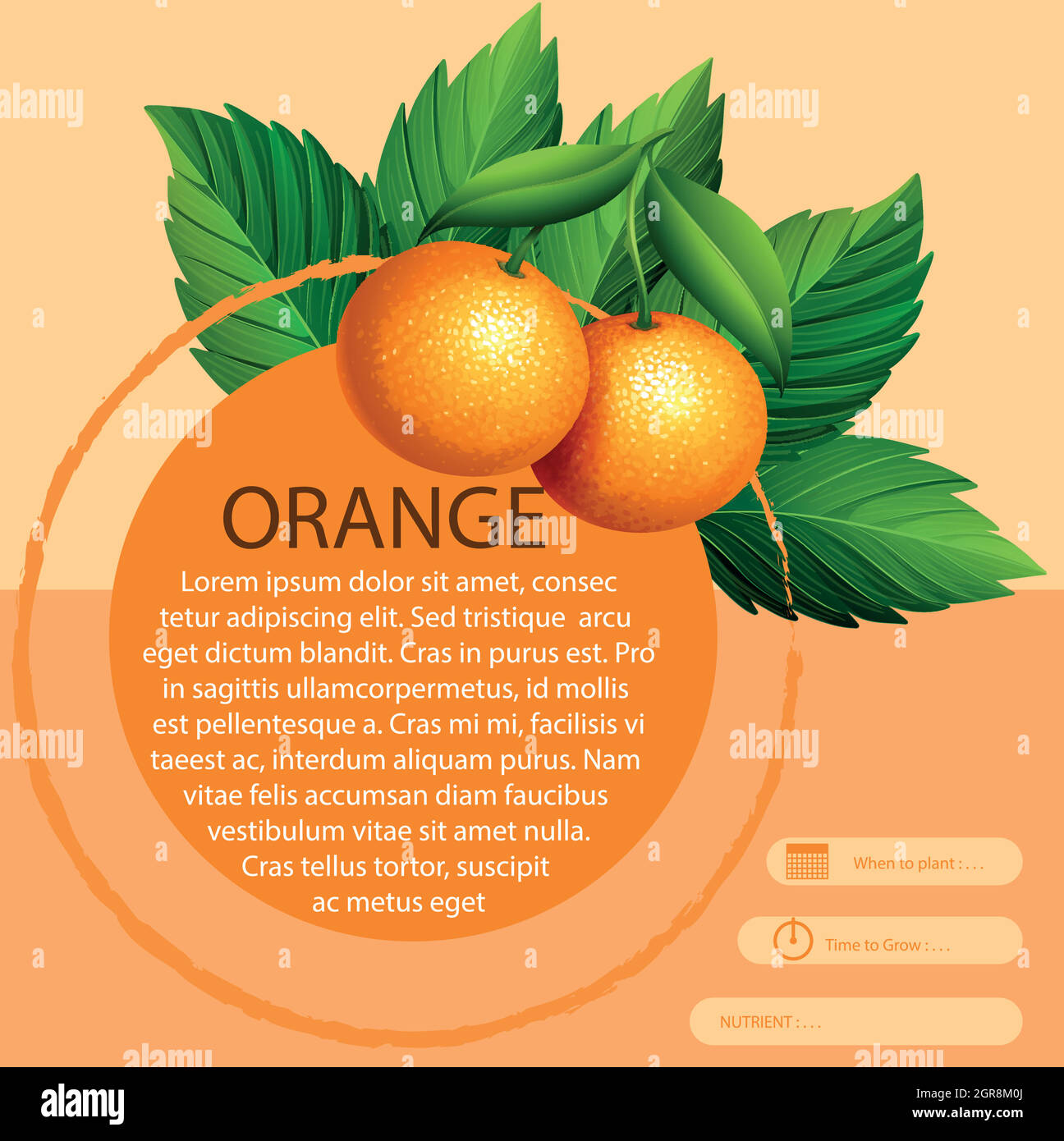 alamy alamy

alamy alamy

ORANGE

Lorem ipsum dolor sit amet, consec tetur adipiscing elit. Sed tristique arcu eget dictum blandit. Cras in purus est. Pro in sagittis ullamcorpermetus, id mollis est pellentesque a. Cras mi mi, facilisis vi taeest ac, interdum aliquam purus. Nam vitae felis accumsan diam faucibus vestibulum vitae sit amet nulla. Cras tellus tortor, suscipit ac metus eget

alamy alamy

When to plant : . . .

Time to Grow : . . .

NUTRIENT : . . .

alamy alamy

alamy

Image ID: 2GR8M0J
www.alamy.com