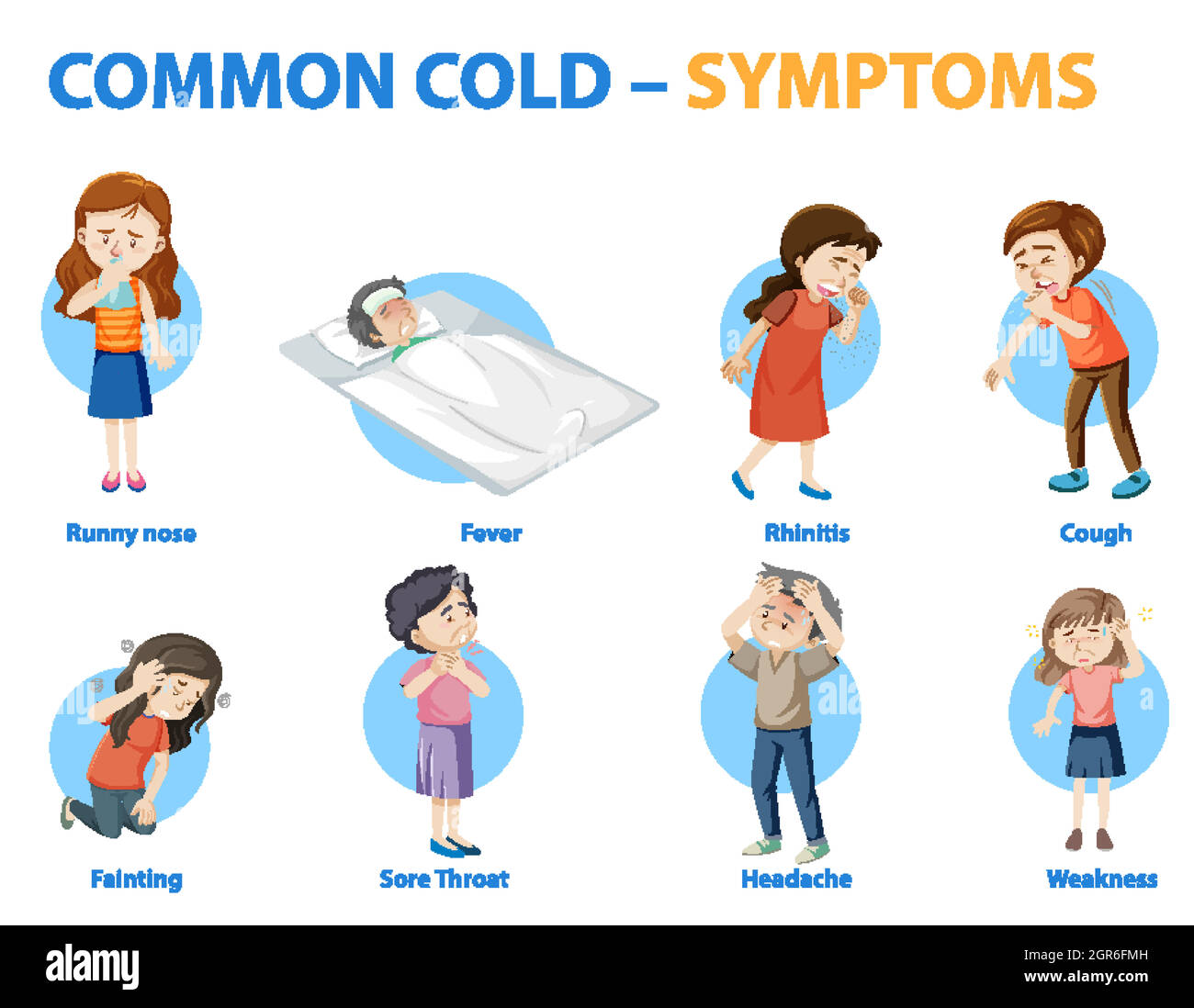 COMMON COLD – SYMPTOMS

Runny nose

Fever

Rhinitis

Cough

Fainting

Sore Throat

Headache

Weakness

alamy

Image ID: 2GR6FMH
www.alamy.com