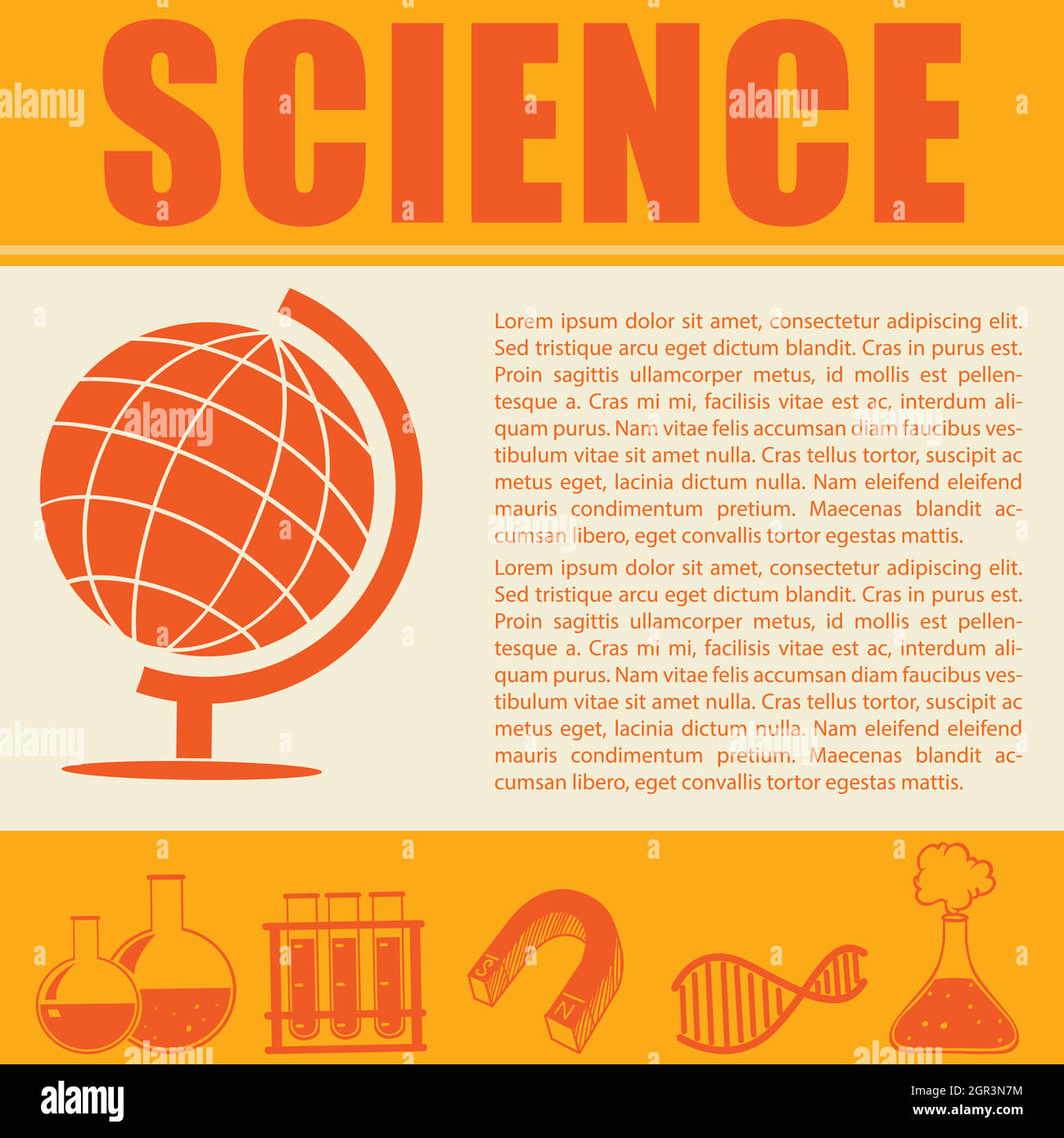 SCIENCE

Lorem ipsum dolor sit amet, consectetur adipiscing elit. Sed tristique arcu eget dictum blandit. Cras in purus est. Proin sagittis ullamcorper metus, id mollis est pellentesque a. Cras mi mi, facilisis vitae est ac, interdum aliquam purus. Nam vitae felis accumsan diam faucibus vestibulum vitae sit amet nulla. Cras tellus tortor, suscipit ac metus eget, lacinia dictum nulla. Nam eleifend eleifend mauris condimentum pretium. Maecenas blandit accumsan libero, eget convallis tortor egestas mattis.

Lorem ipsum dolor sit amet, consectetur adipiscing elit. Sed tristique arcu eget dictum blandit. Cras in purus est. Proin sagittis ullamcorper metus, id mollis est pellentesque a. Cras mi mi, facilisis vitae est ac, interdum aliquam purus. Nam vitae felis accumsan diam faucibus vestibulum vitae sit amet nulla. Cras tellus tortor, suscipit ac metus eget, lacinia dictum nulla. Nam eleifend eleifend mauris condimentum pretium. Maecenas blandit accumsan libero, eget convallis tortor egestas mattis.

S N

alamy

Image ID: 2GR3N7M
www.alamy.com