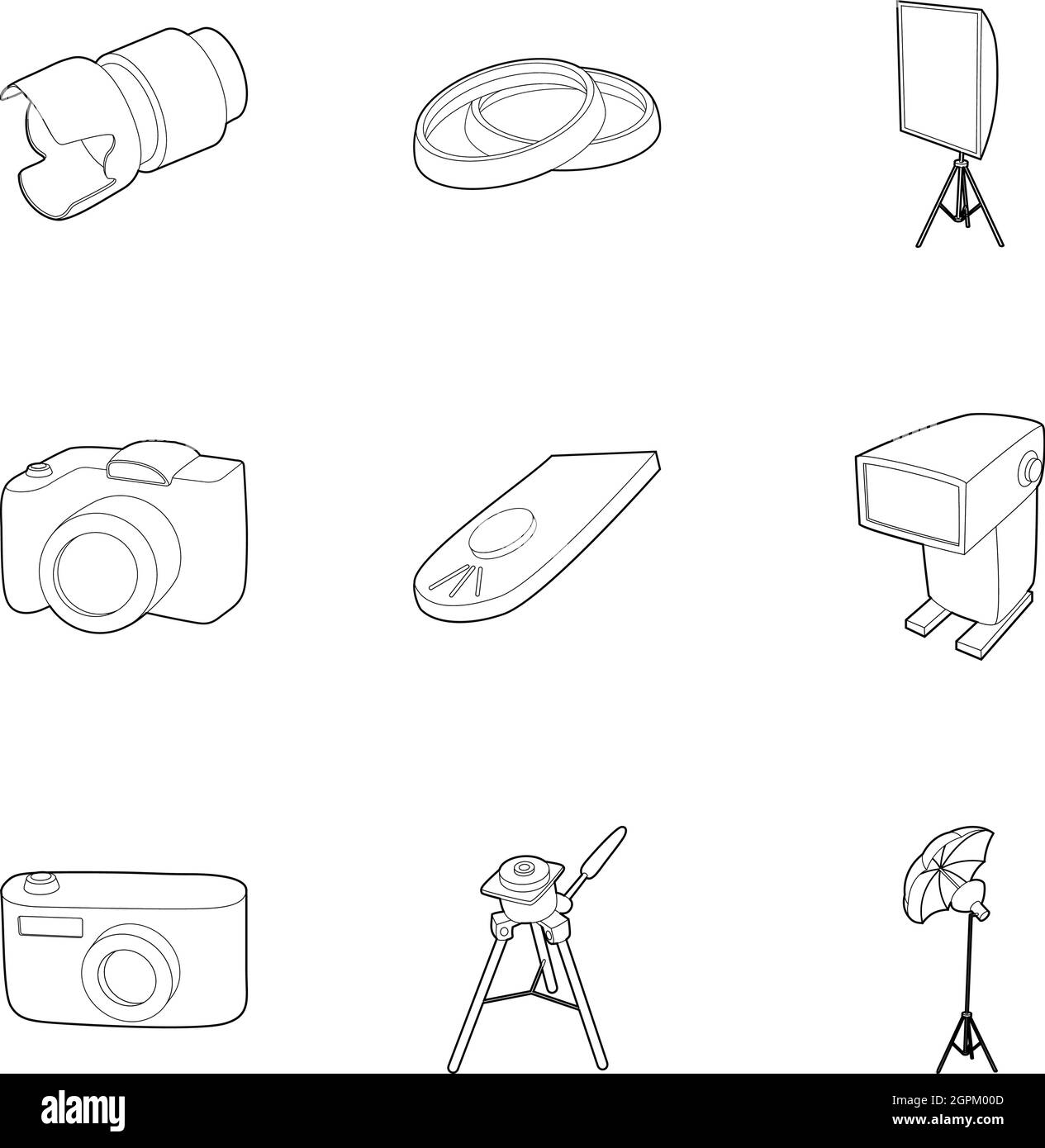 alamy

Image ID: 2GPM00D
www.alamy.com