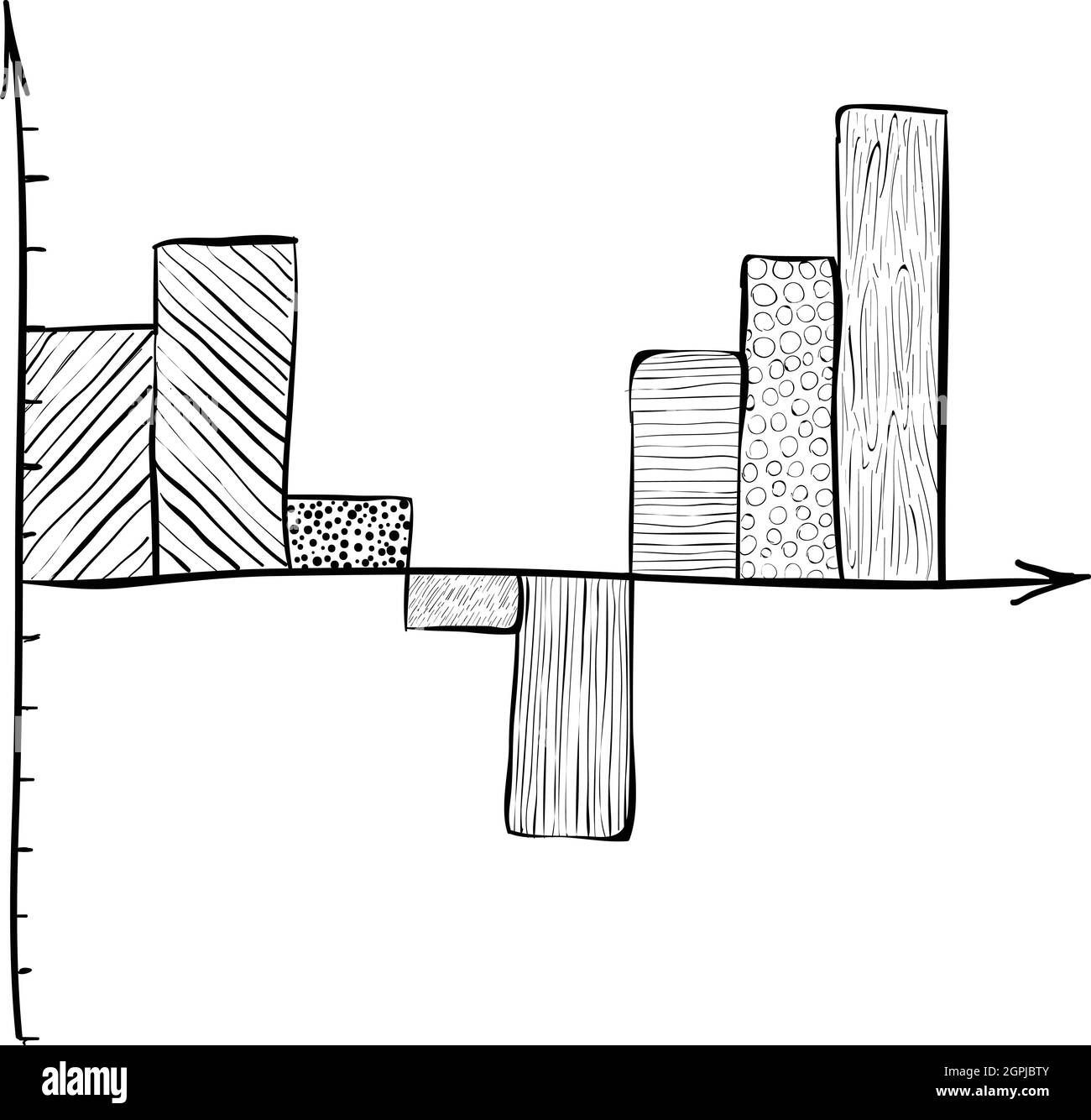 alamy

Image ID: 2GPJBTY
www.alamy.com