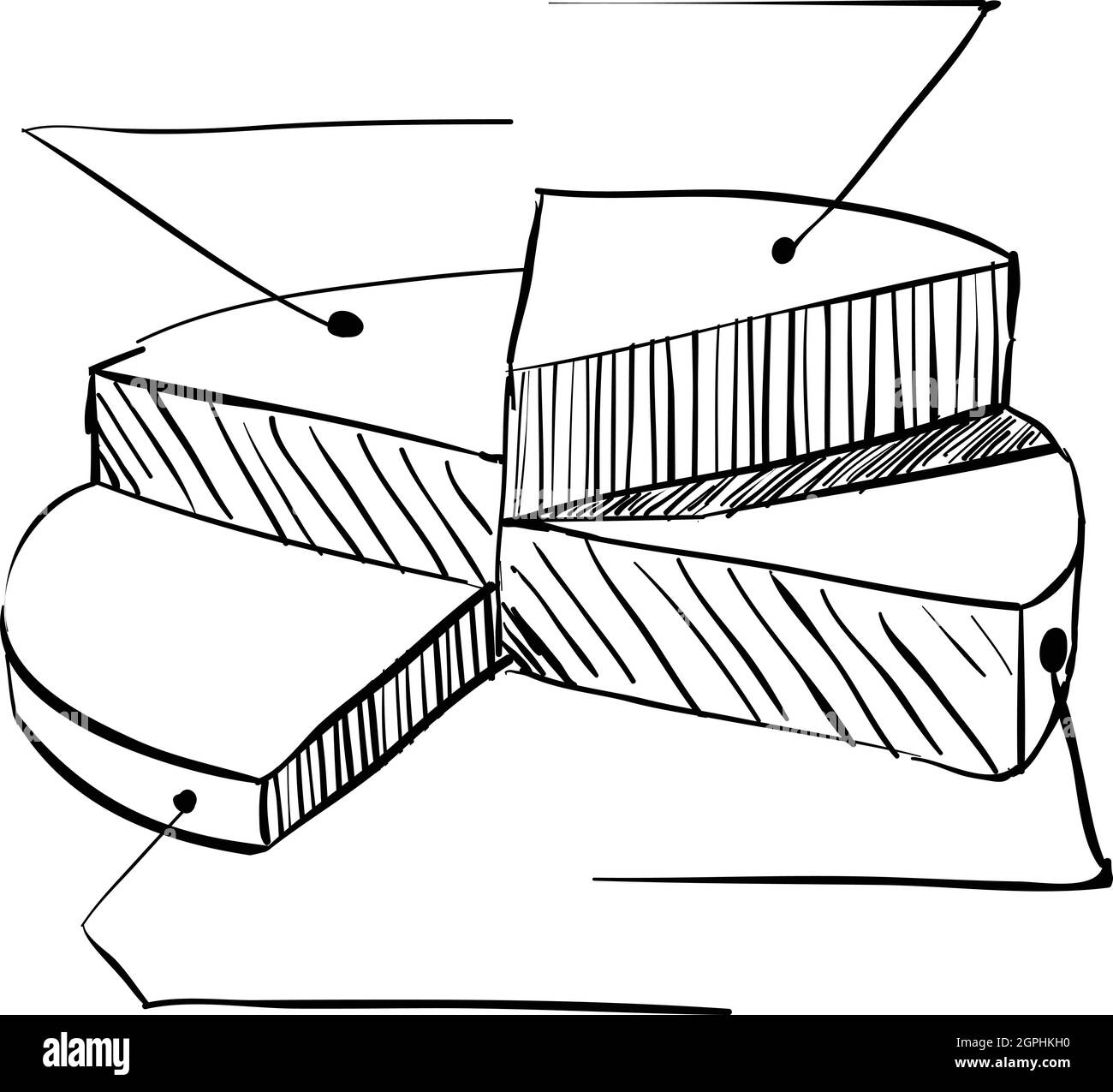 alamy

Image ID: 2GPHKH0
www.alamy.com