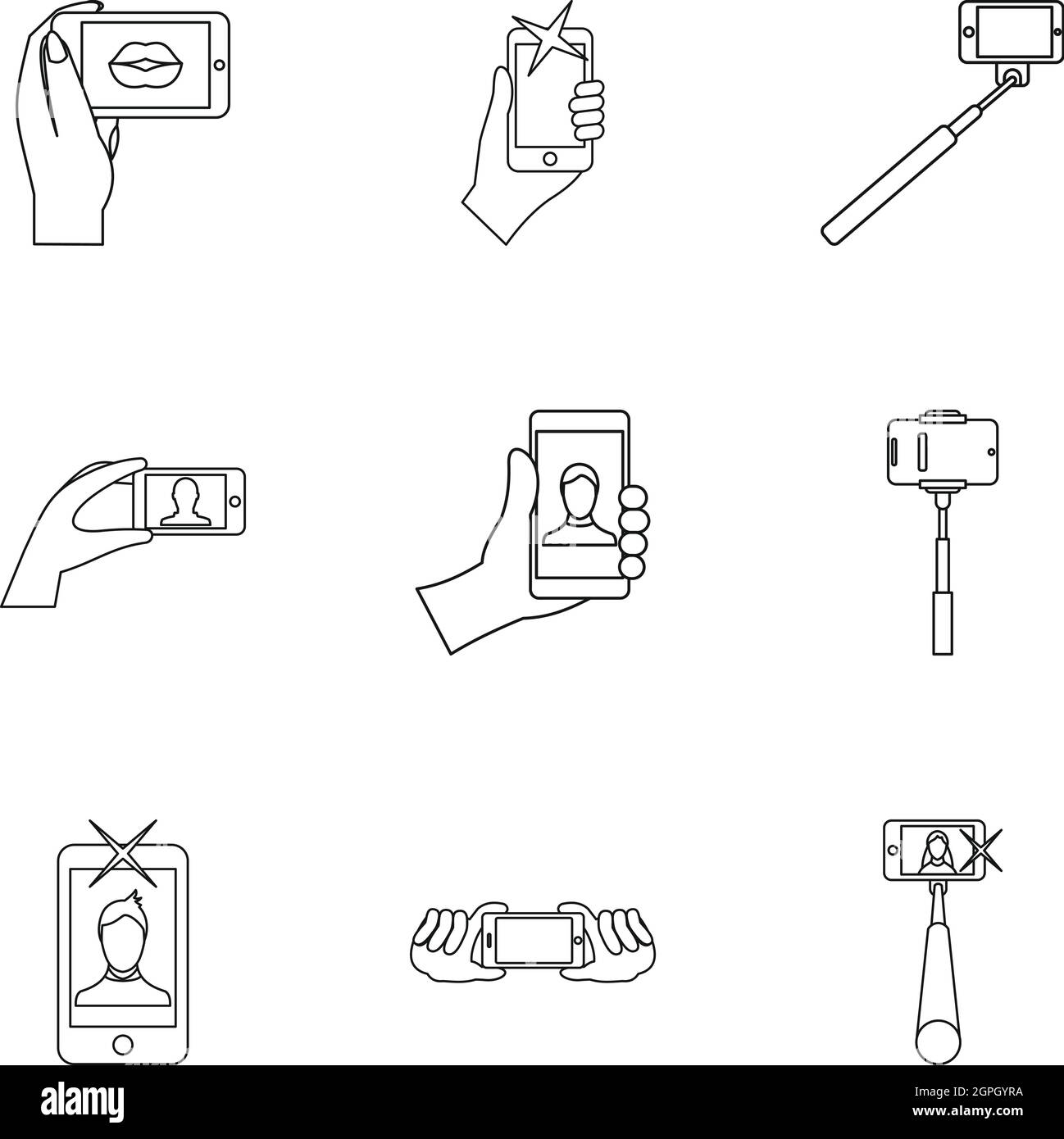 alamy

Image ID: 2GPGYRA
www.alamy.com