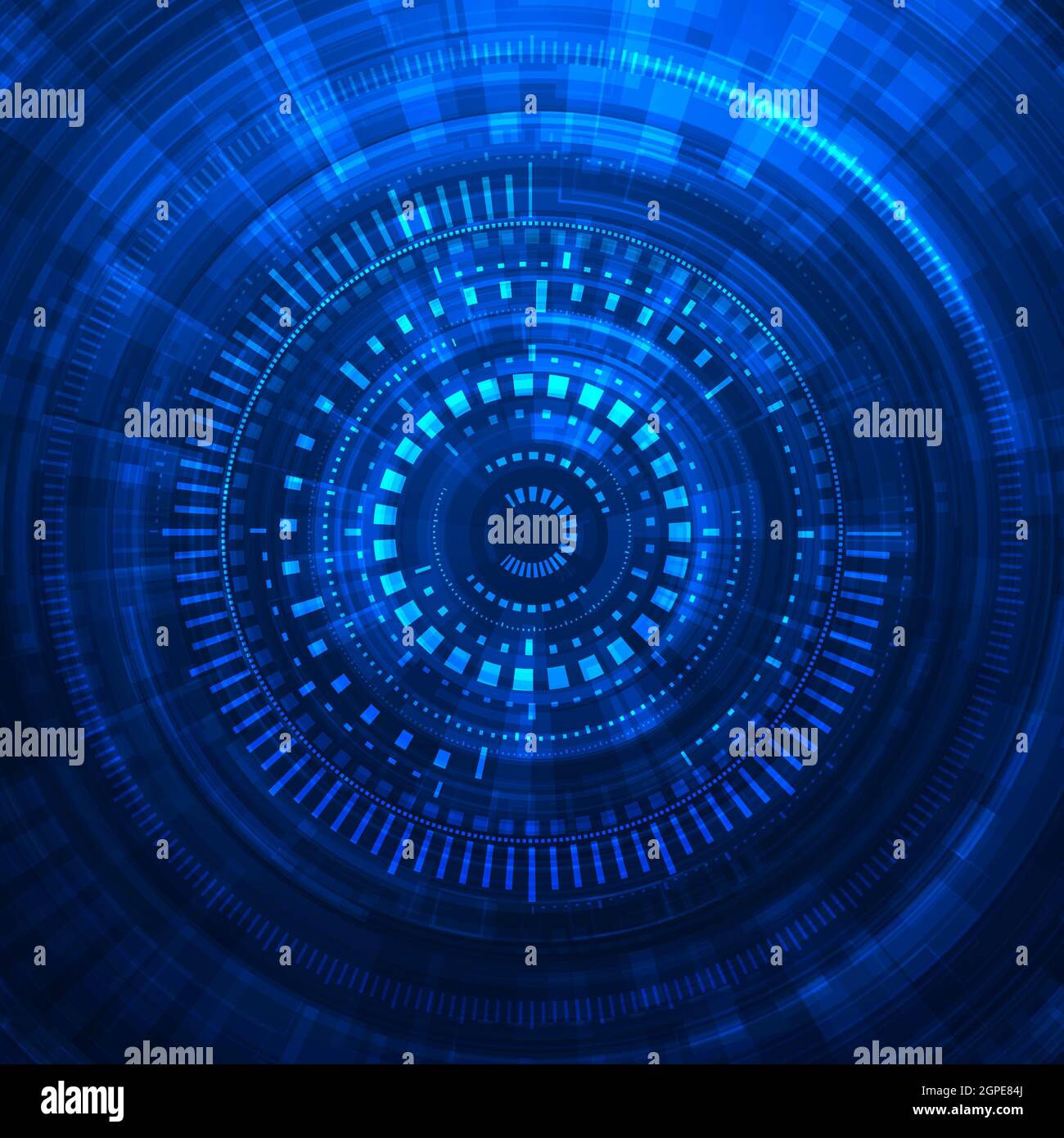 alamy
alamy
alamy
alamy
alamy
alamy
alamy
alamy
alamy
alamy

Image ID: 2GPE84J
www.alamy.com