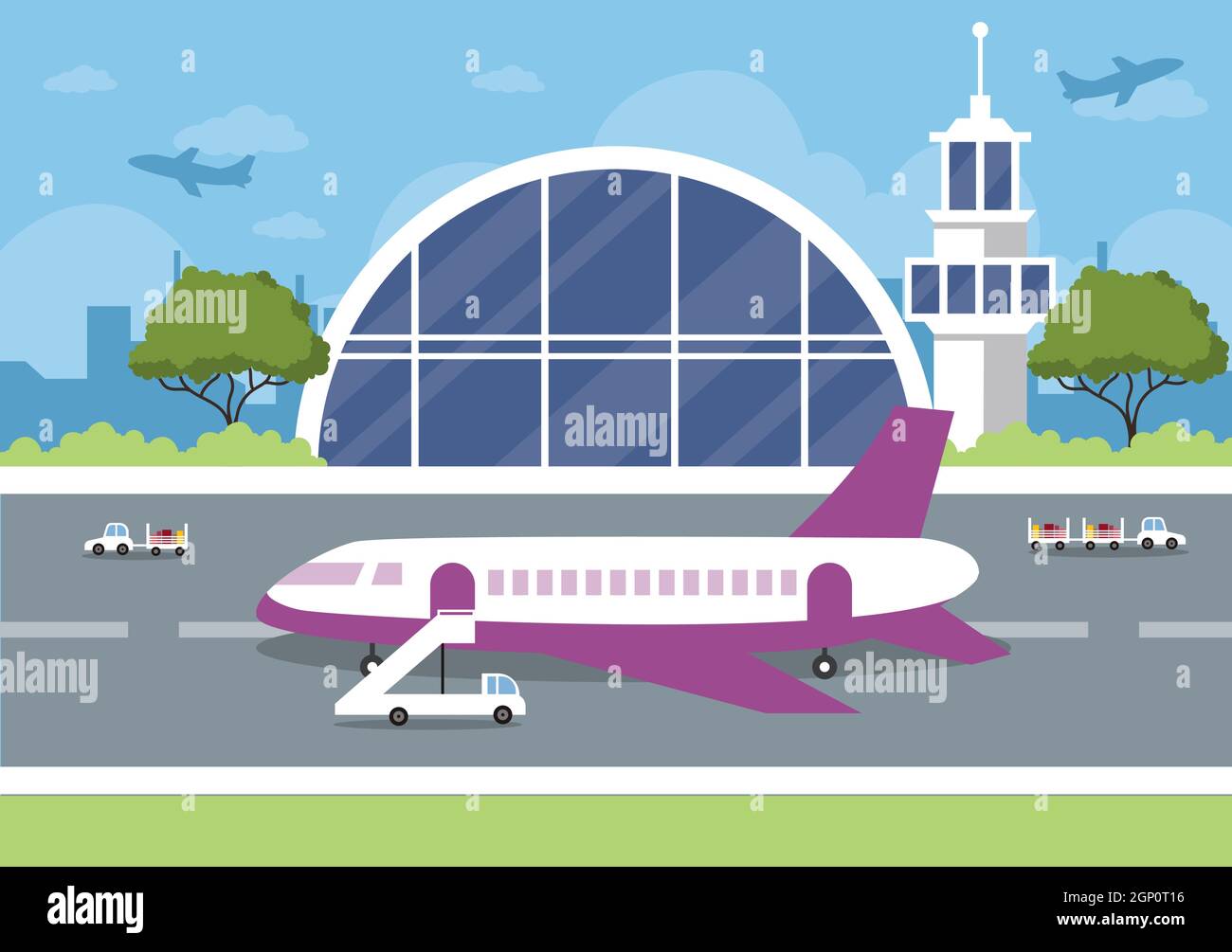 alamy
alamy
alamy
alamy
alamy
alamy

Image ID: 2GP0T16
www.alamy.com