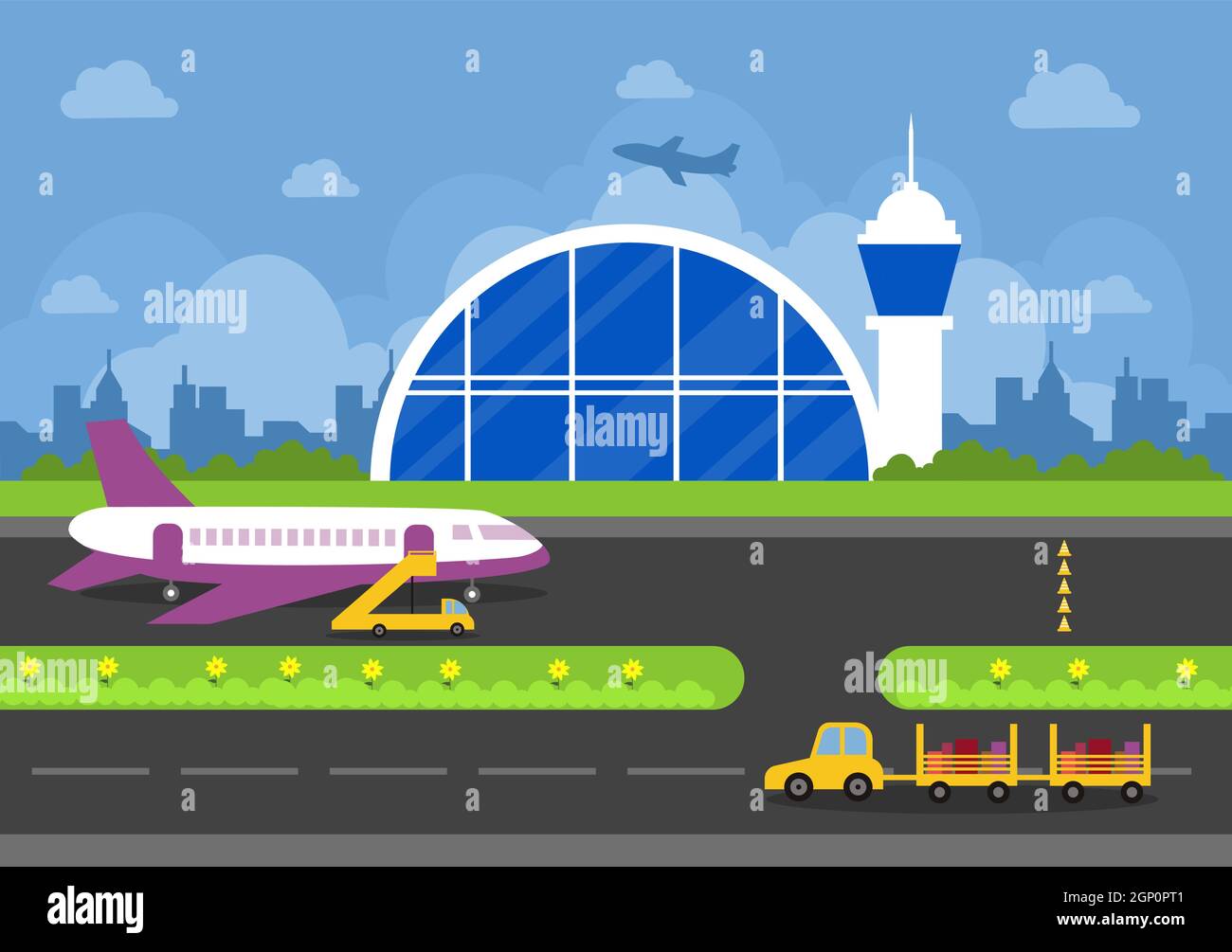 alamy
alamy
alamy
alamy
alamy
alamy

Image ID: 2GP0PT1
www.alamy.com