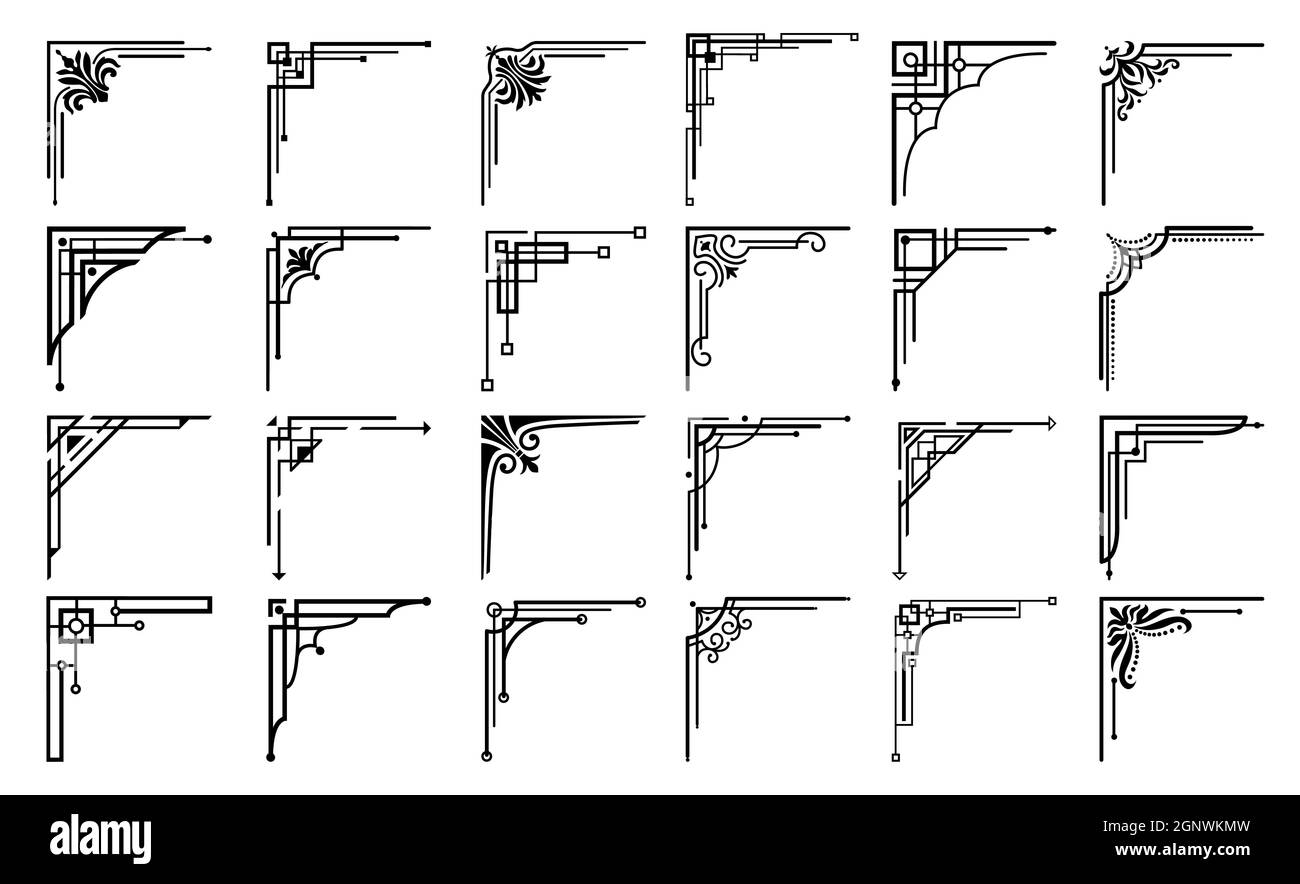 alamy

Image ID: 2GNWKMW
www.alamy.com