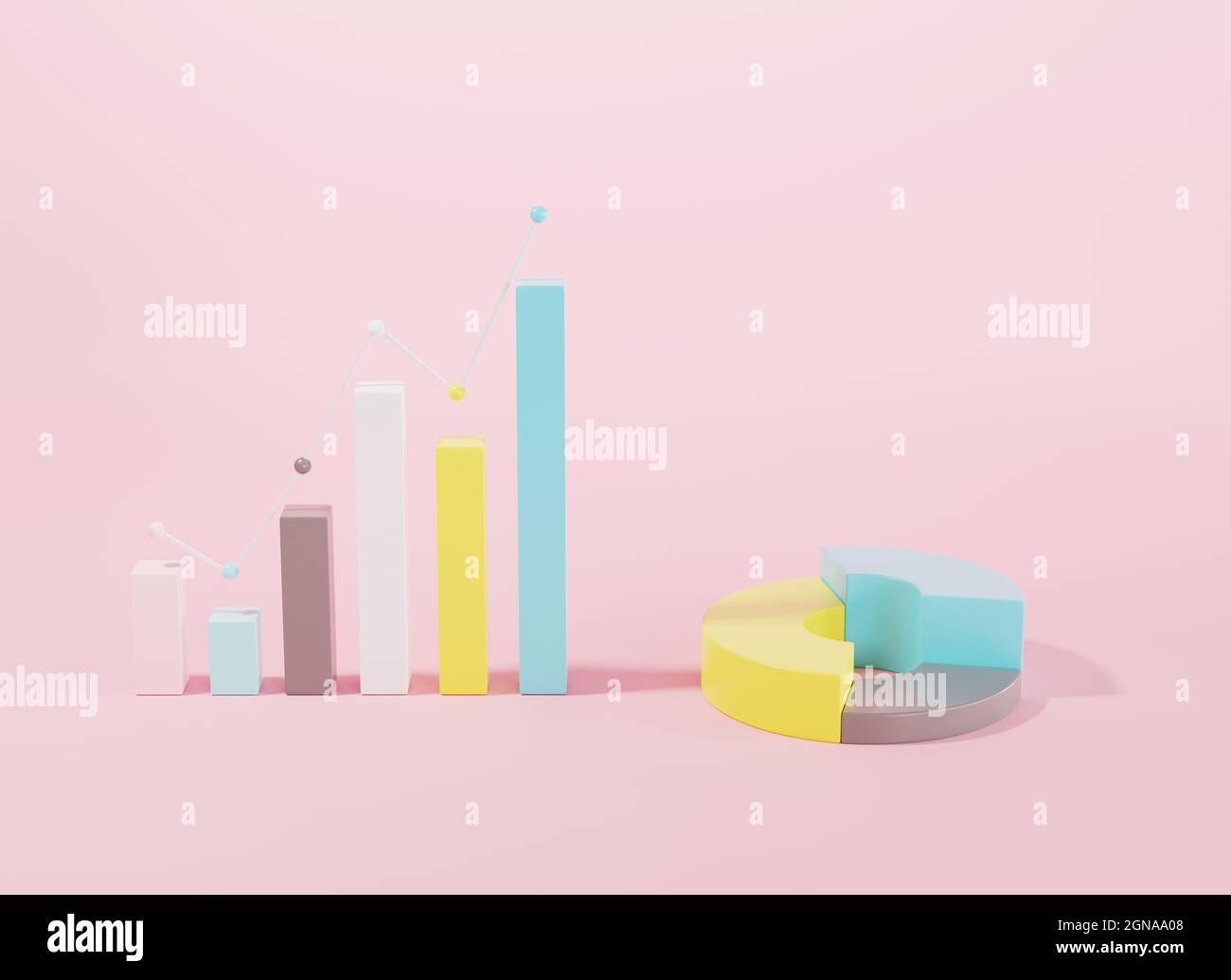 alamy
alamy
alamy
alamy
alamy

alamy
Image ID: 2GNAA08
www.alamy.com