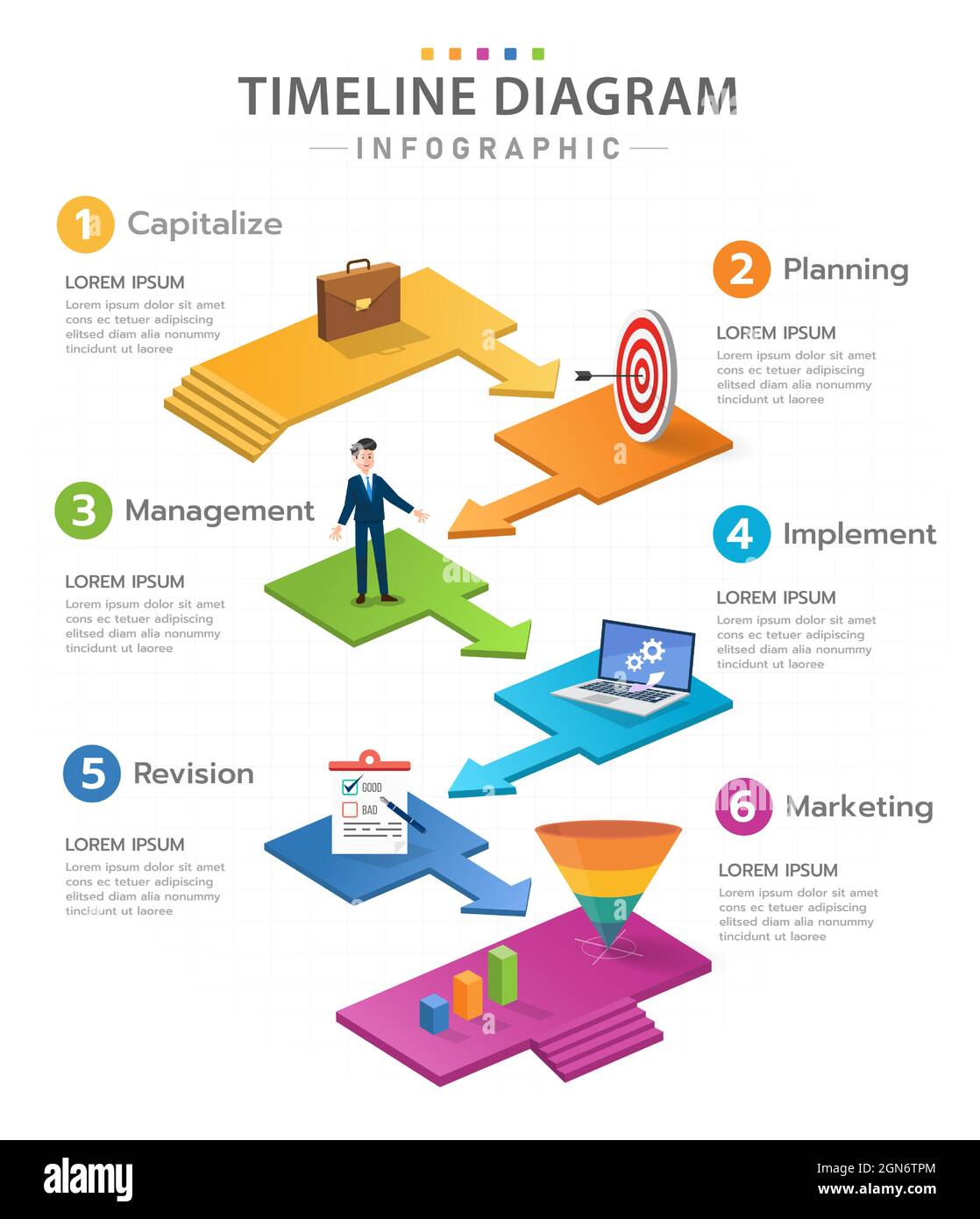 TIMELINE DIAGRAM
INFOGRAPHIC

1 Capitalize
LOREM IPSUM
Lorem ipsum dolor sit amet cons ec tetuer adipiscing elitsed diam alia nonummy tincidunt ut laoree

2 Planning
LOREM IPSUM
Lorem ipsum dolor sit amet cons ec tetuer adipiscing elitsed diam alia nonummy tincidunt ut laoree

3 Management
LOREM IPSUM
Lorem ipsum dolor sit amet cons ec tetuer adipiscing elitsed diam alia nonummy tincidunt ut laoree

4 Implement
LOREM IPSUM
Lorem ipsum dolor sit amet cons ec tetuer adipiscing elitsed diam alia nonummy tincidunt ut laoree

5 Revision
GOOD
BAD
LOREM IPSUM
Lorem ipsum dolor sit amet cons ec tetuer adipiscing elitsed diam alia nonummy tincidunt ut laoree

6 Marketing
LOREM IPSUM
Lorem ipsum dolor sit amet cons ec tetuer adipiscing elitsed diam alia nonummy tincidunt ut laoree

alamy
Image ID: 2GN6TPM
www.alamy.com