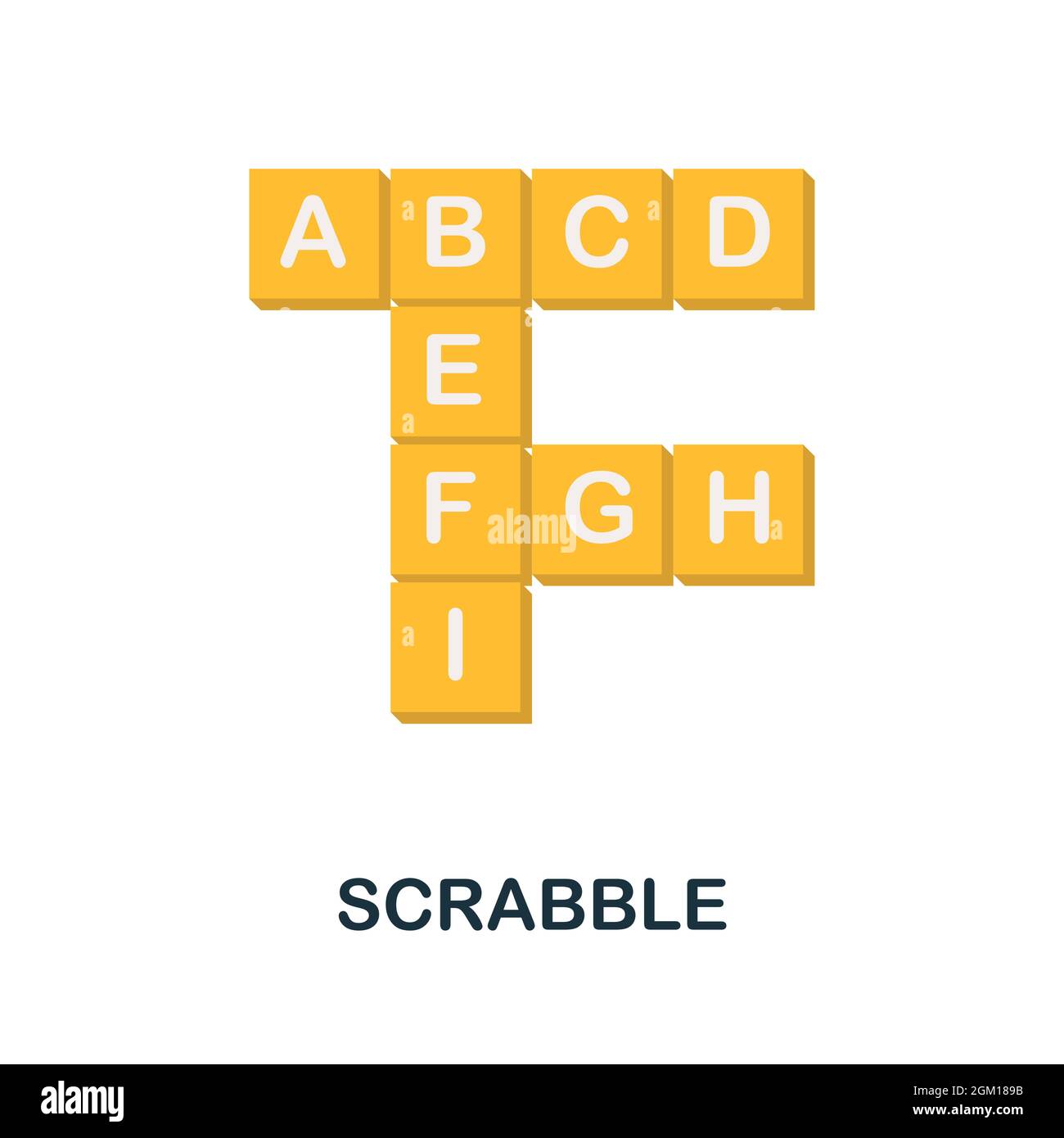 A B C D
E
F G H
I

alamy

SCRABBLE

alamy

Image ID: 2GM189B
www.alamy.com