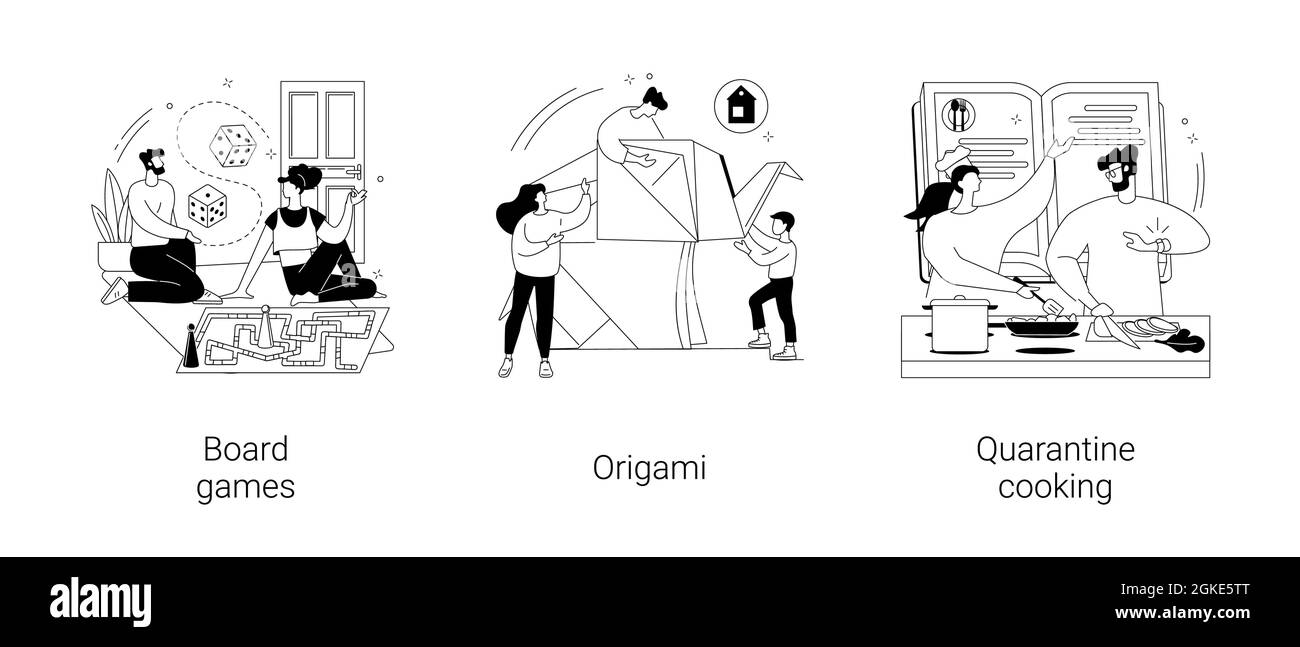 Board games

Origami

Quarantine cooking

alamy

Image ID: 2GKE5TT
www.alamy.com