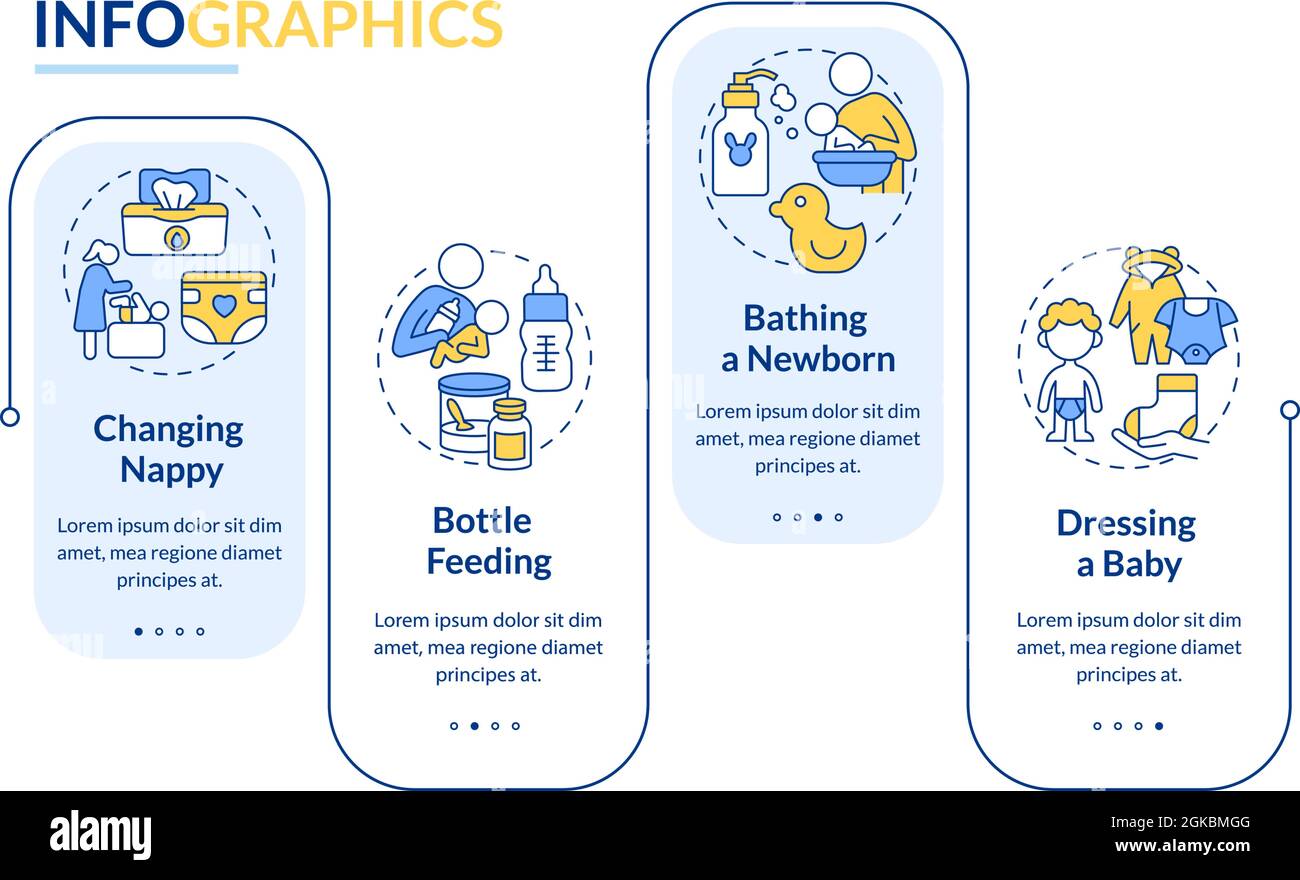 INFOGRAPHICS

Changing Nappy

Lorem ipsum dolor sit dim amet, mea regione diamet principes at.

Bottle Feeding

Lorem ipsum dolor sit dim amet, mea regione diamet principes at.

Bathing a Newborn

Lorem ipsum dolor sit dim amet, mea regione diamet principes at.

Dressing a Baby

Lorem ipsum dolor sit dim amet, mea regione diamet principes at.

alamy

Image ID: 2GKBMGG
www.alamy.com