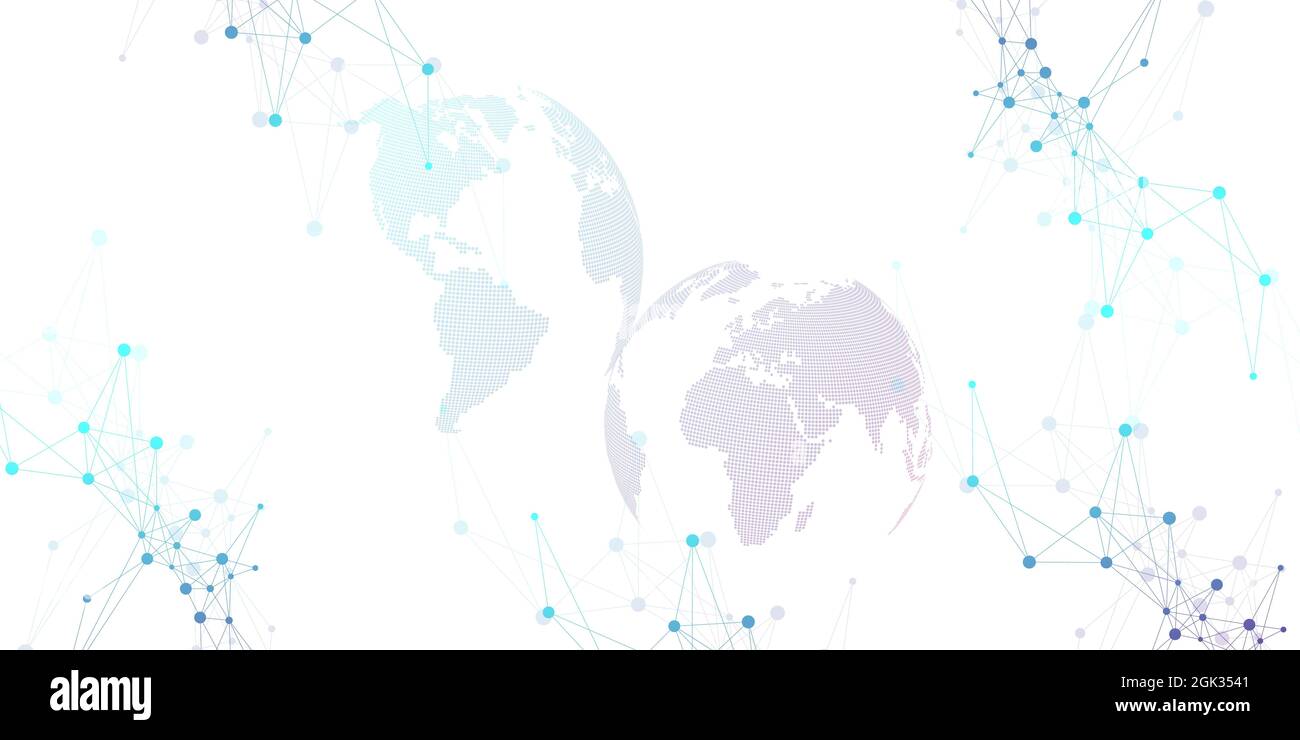 alamy

Image ID: 2GK3541
www.alamy.com