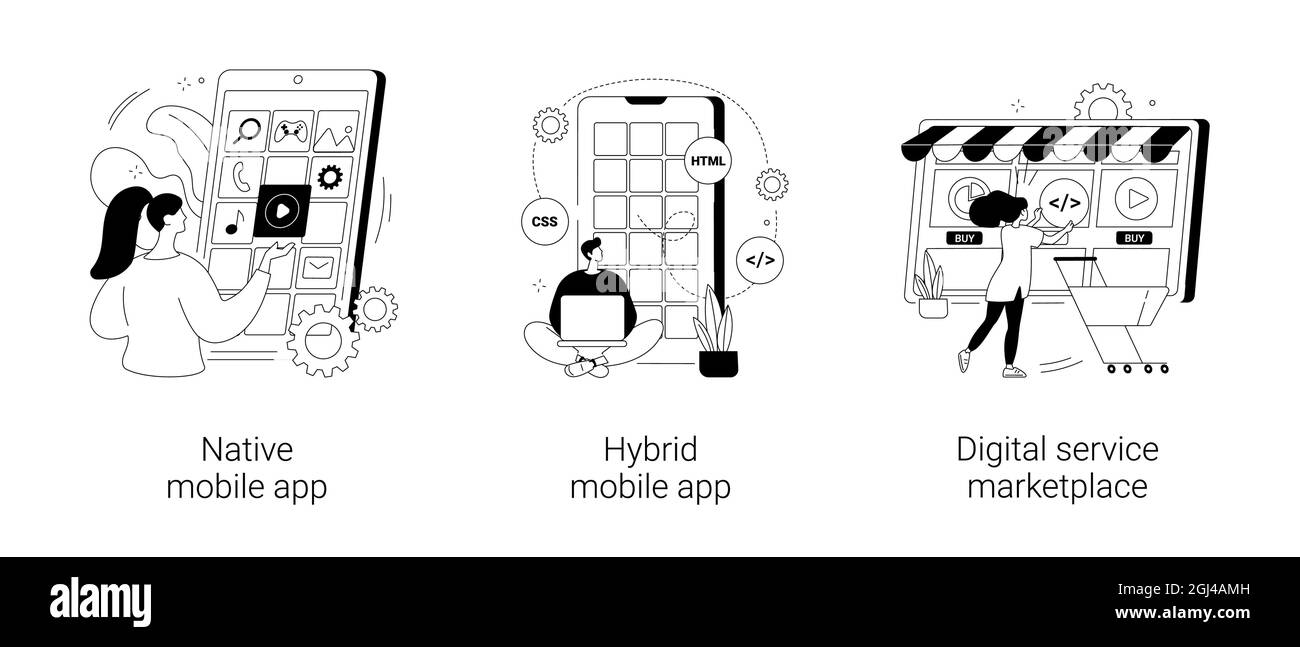 HTML

CSS

</>

</>

BUY

BUY

Native mobile app

Hybrid mobile app

Digital service marketplace

alamy

Image ID: 2GJ4AMH
www.alamy.com