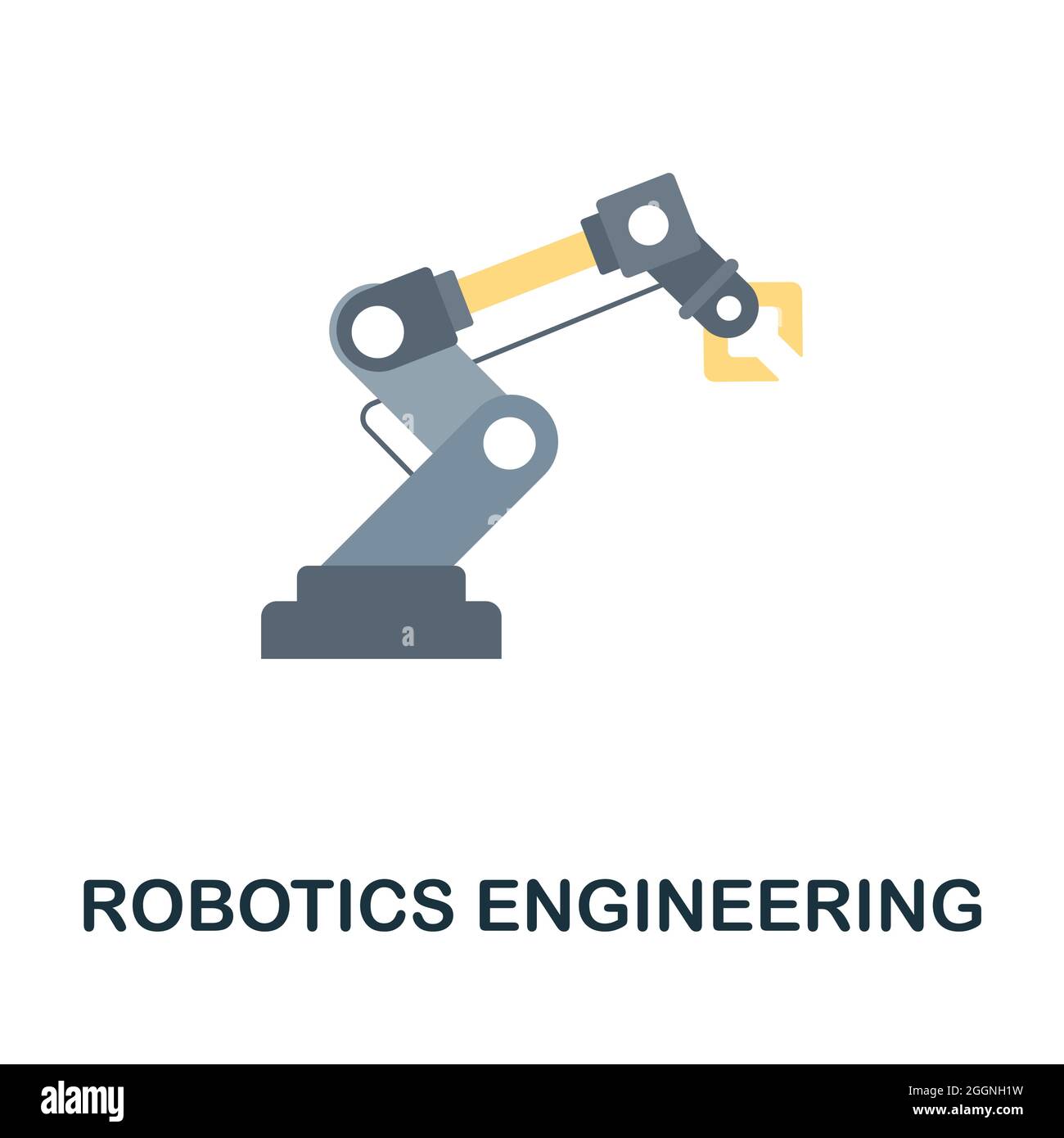 ROBOTICS ENGINEERING

alamy

Image ID: 2GGNH1W
www.alamy.com