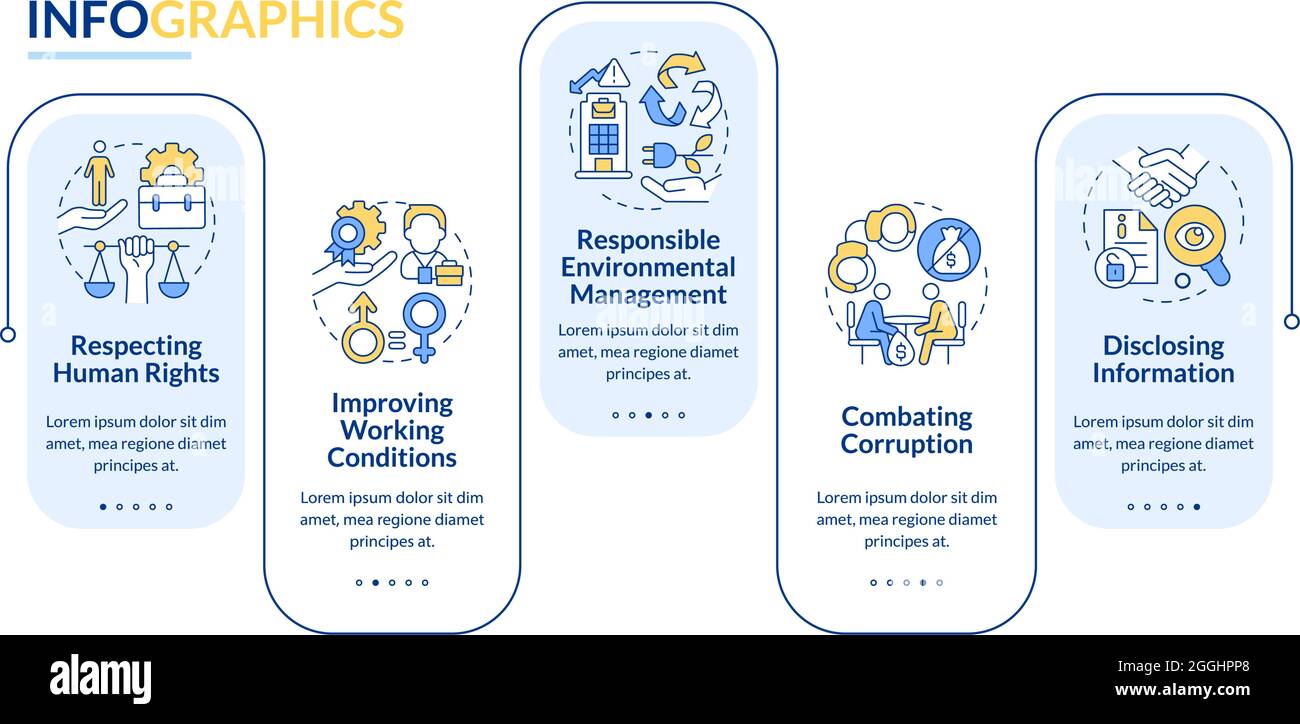 INFOGRAPHICS

Respecting Human Rights

Lorem ipsum dolor sit dim amet, mea regione diamet principes at.

Improving Working Conditions

Lorem ipsum dolor sit dim amet, mea regione diamet principes at.

Responsible Environmental Management

Lorem ipsum dolor sit dim amet, mea regione diamet principes at.

Combating Corruption

Lorem ipsum dolor sit dim amet, mea regione diamet principes at.

Disclosing Information

Lorem ipsum dolor sit dim amet, mea regione diamet principes at.

alamy

Image ID: 2GGHPP8
www.alamy.com