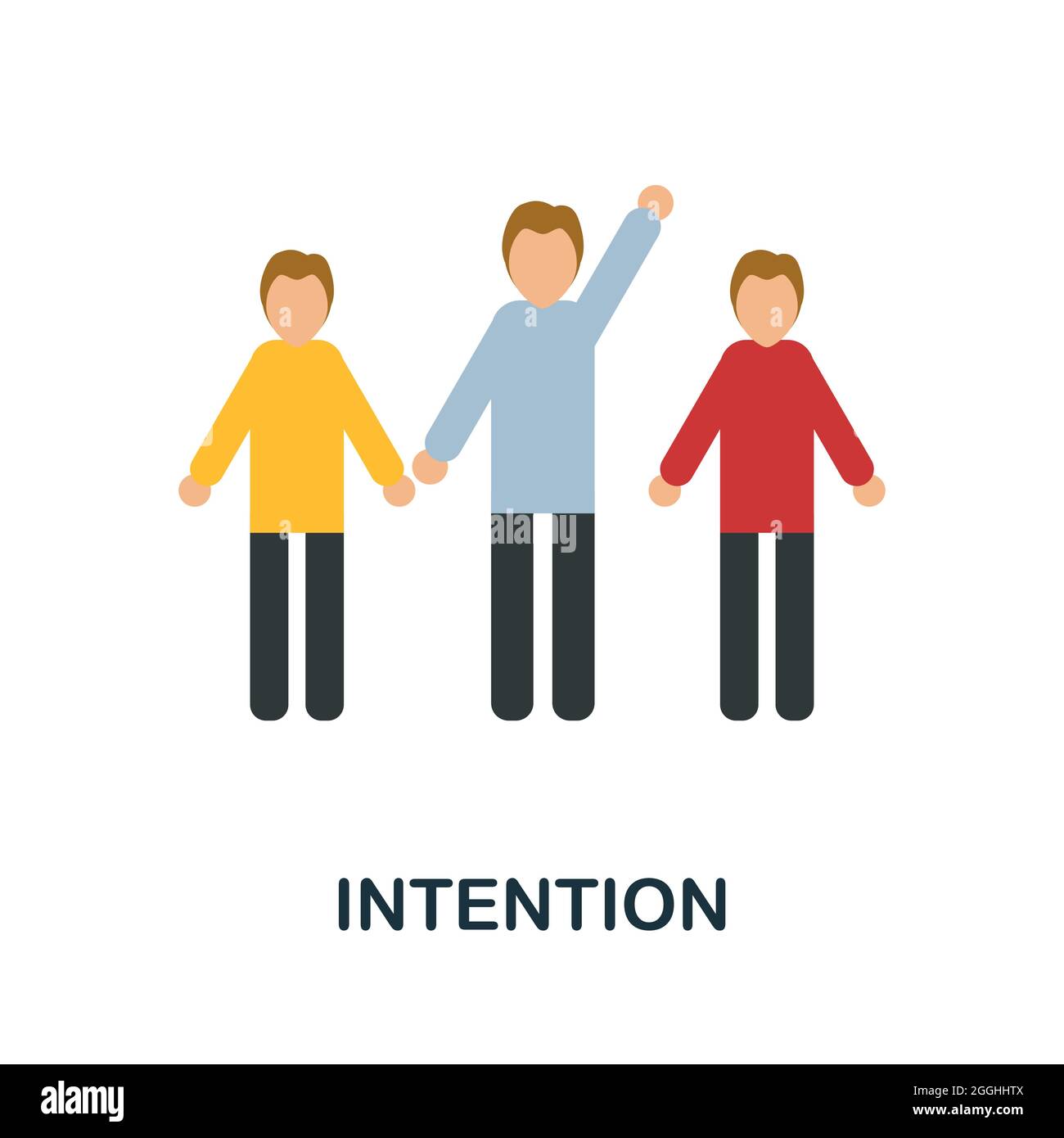 alamy

INTENTION

alamy

Image ID: 2GGHHTX
www.alamy.com