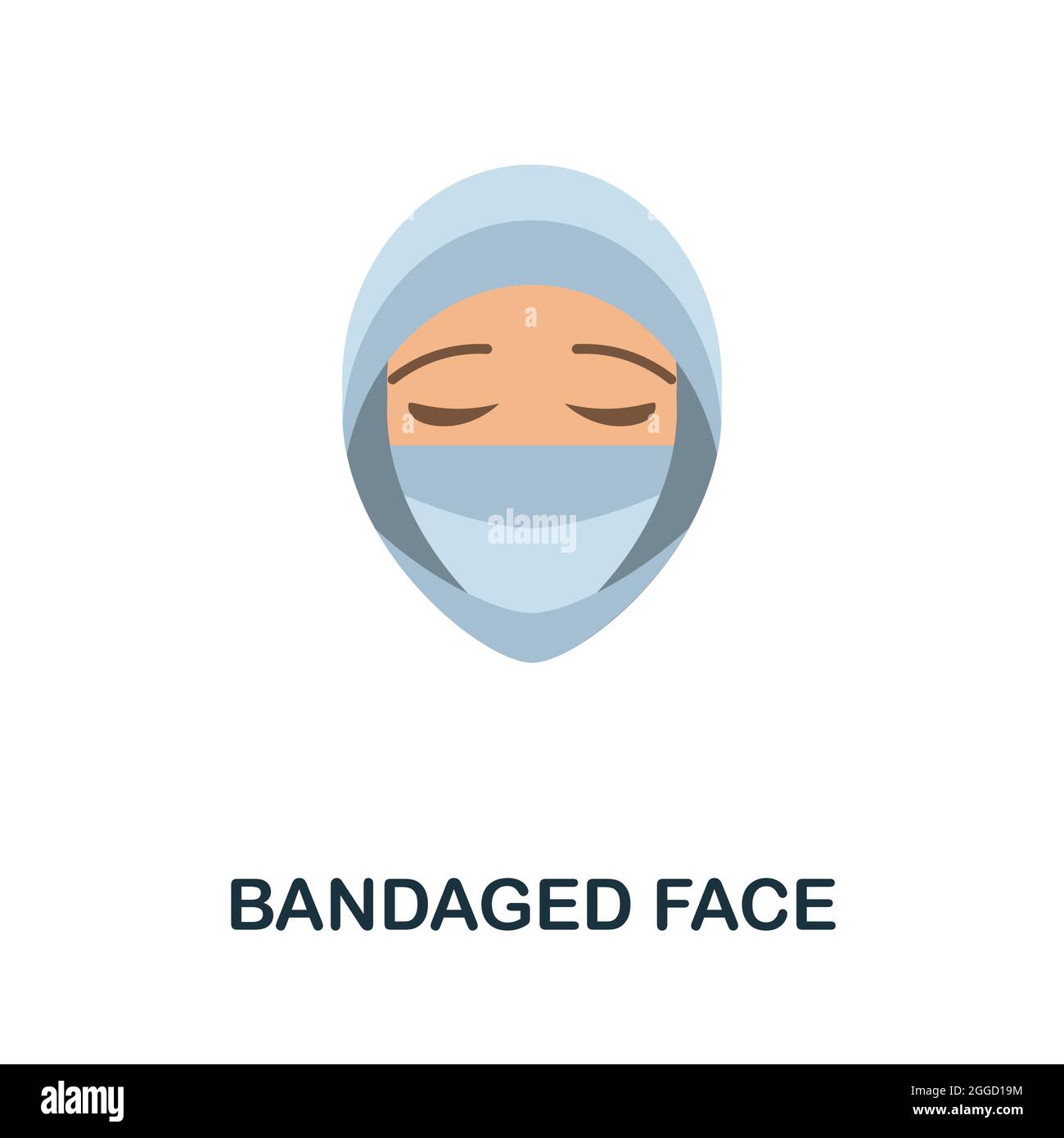 alamy

BANDAGED FACE

alamy

Image ID: 2GGD19M
www.alamy.com