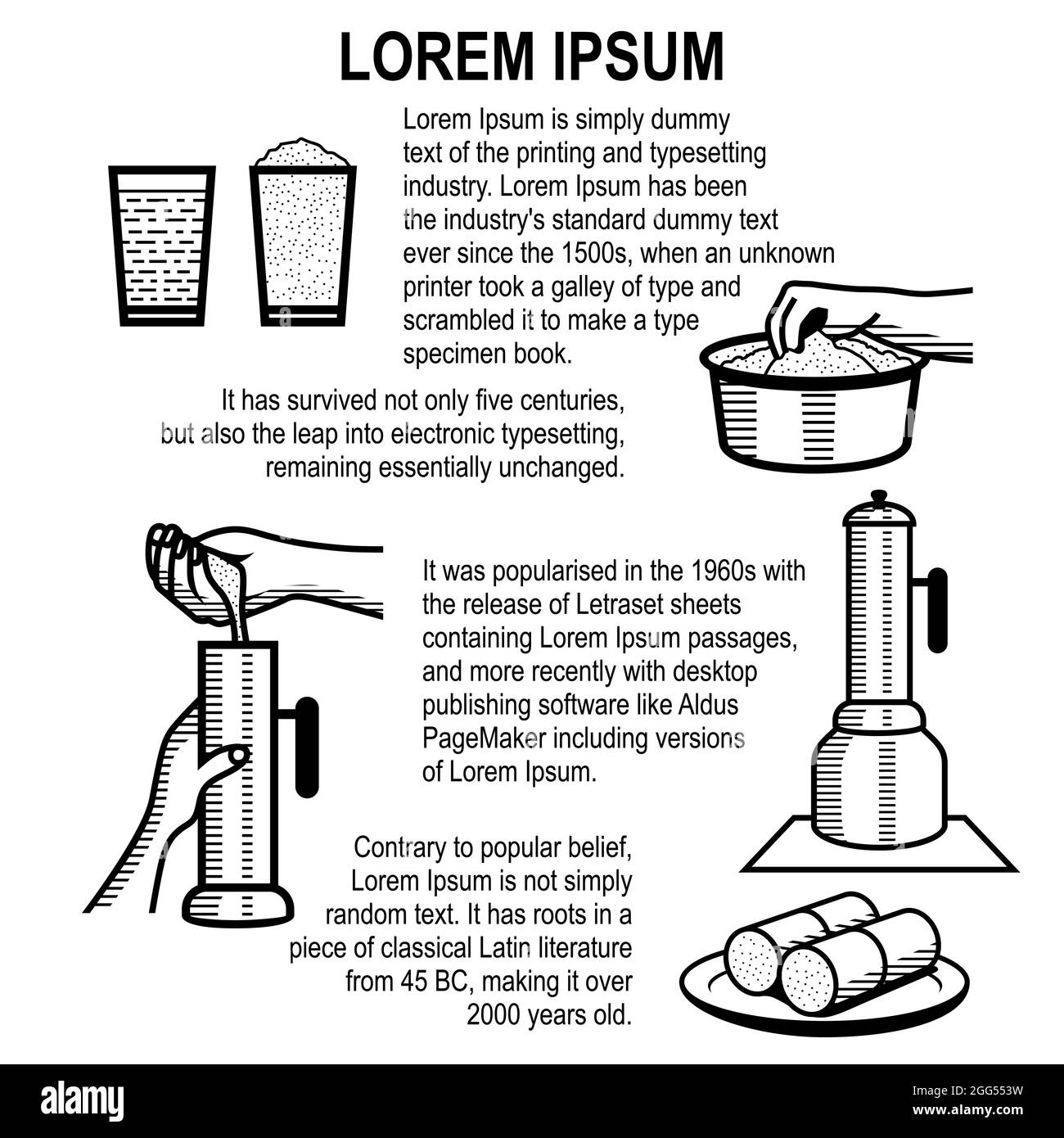 LOREM IPSUM

Lorem Ipsum is simply dummy text of the printing and typesetting industry. Lorem Ipsum has been the industry's standard dummy text ever since the 1500s, when an unknown printer took a galley of type and scrambled it to make a type specimen book.

It has survived not only five centuries, but also the leap into electronic typesetting, remaining essentially unchanged.

It was popularised in the 1960s with the release of Letraset sheets containing Lorem Ipsum passages, and more recently with desktop publishing software like Aldus PageMaker including versions of Lorem Ipsum.

Contrary to popular belief, Lorem Ipsum is not simply random text. It has roots in a piece of classical Latin literature from 45 BC, making it over 2000 years old.

alamy

Image ID: 2GG553W
www.alamy.com