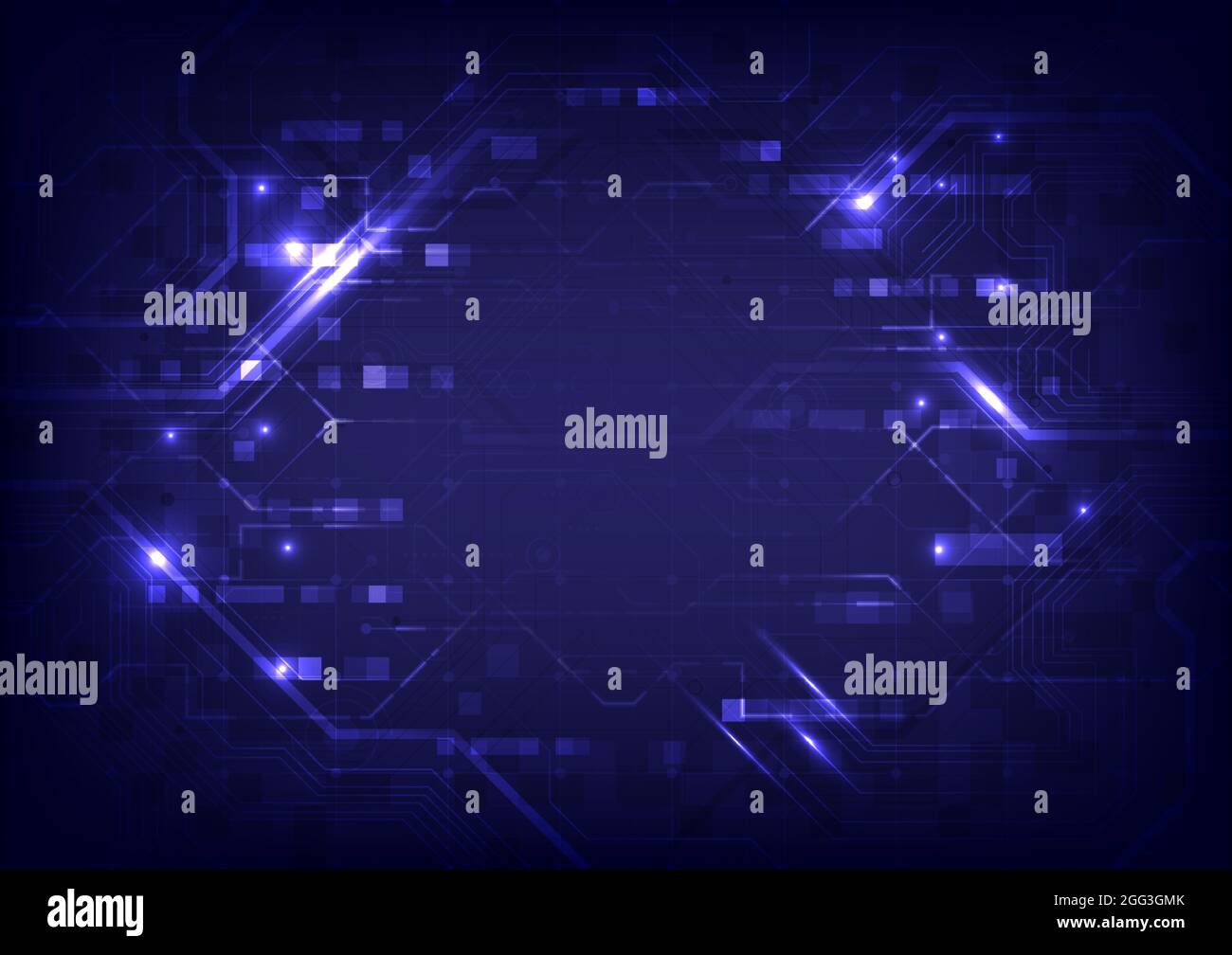 alamy

alamy

alamy

alamy

alamy

alamy

2GG3GMK

www.alamy.com