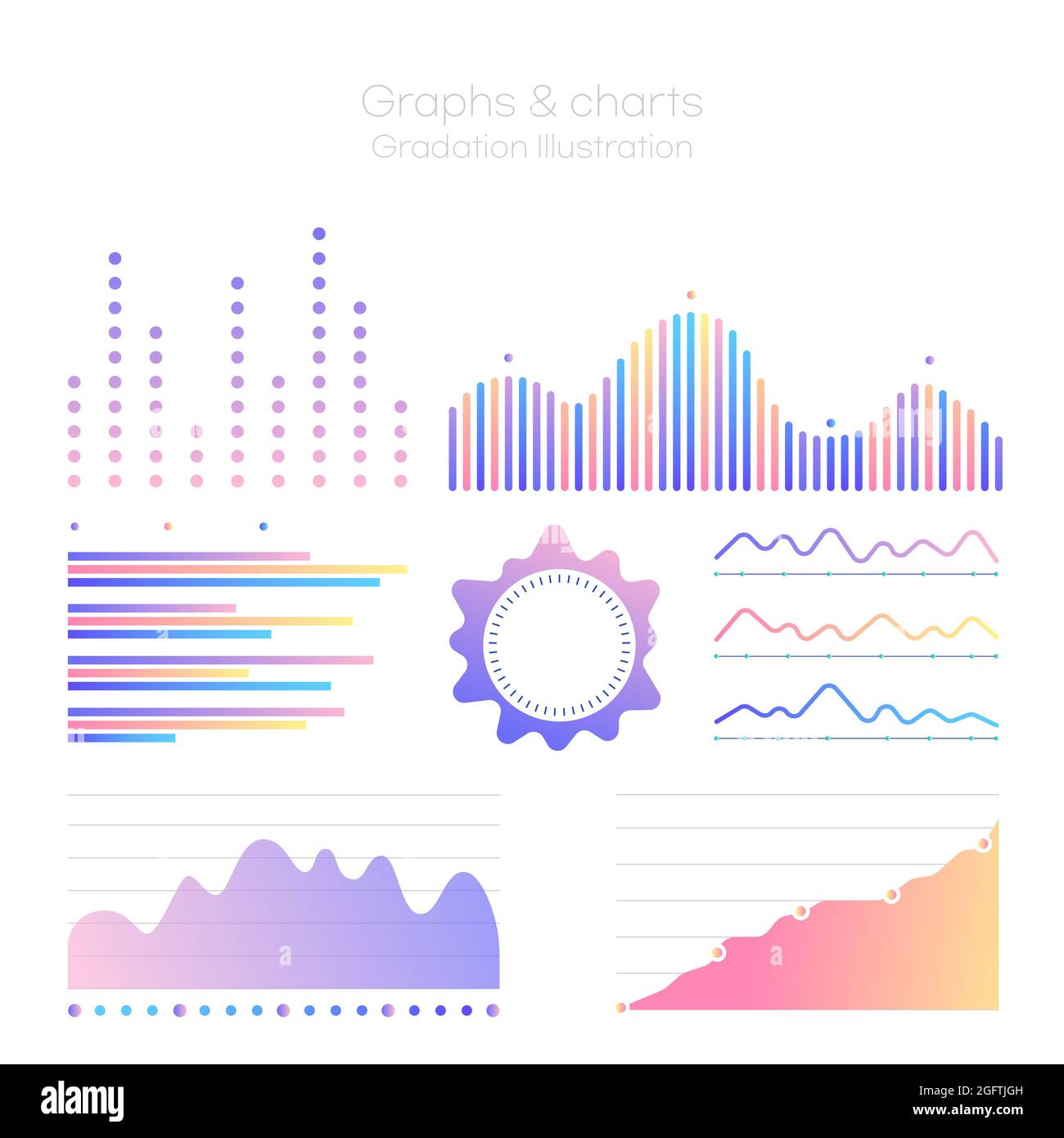 Graphs & charts
Gradation Illustration

alamy

Image ID: 2GFTJGH
www.alamy.com