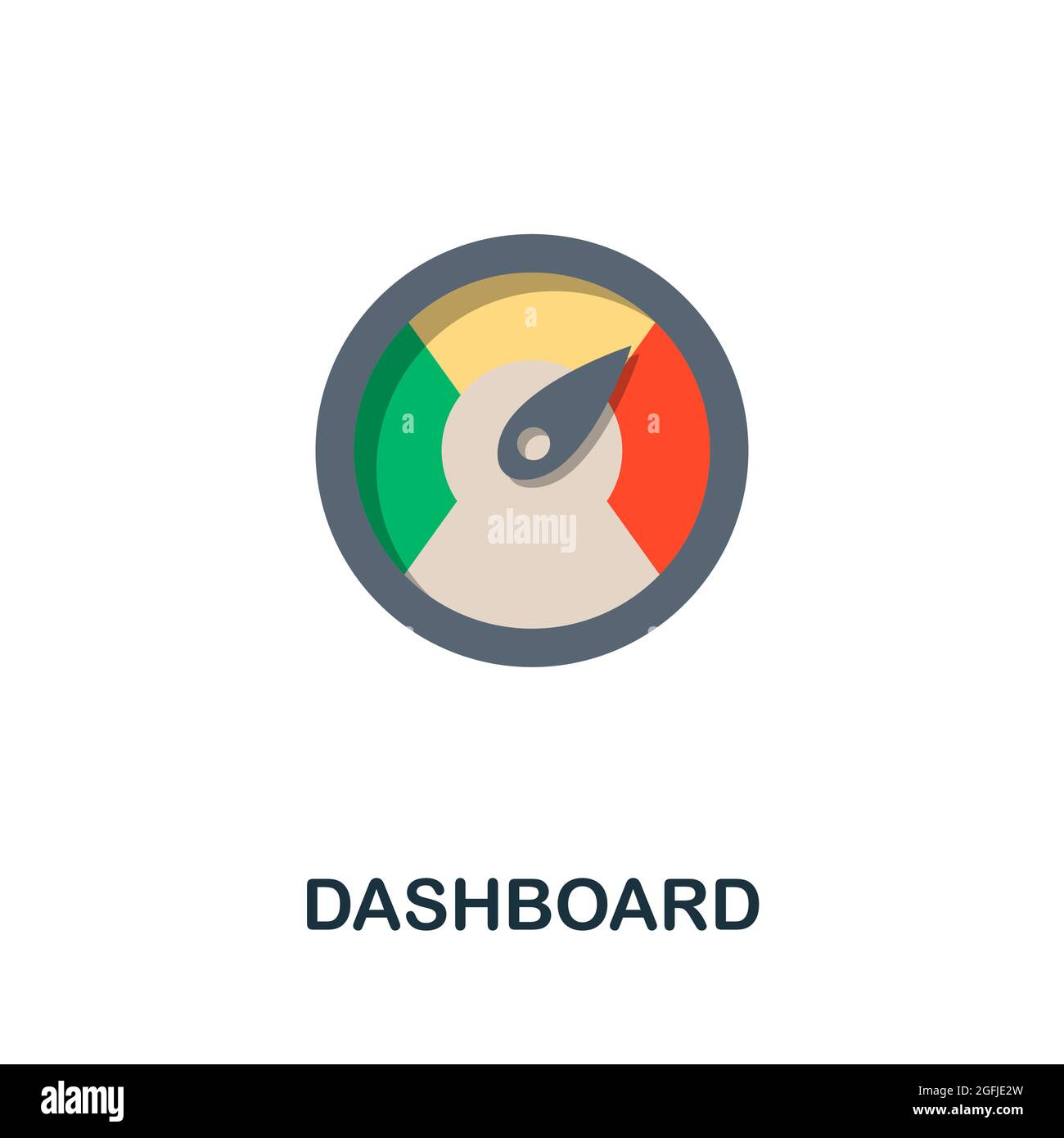 a

a

a

alamy

DASHBOARD

alamy

Image ID: 2GFJE2W
www.alamy.com