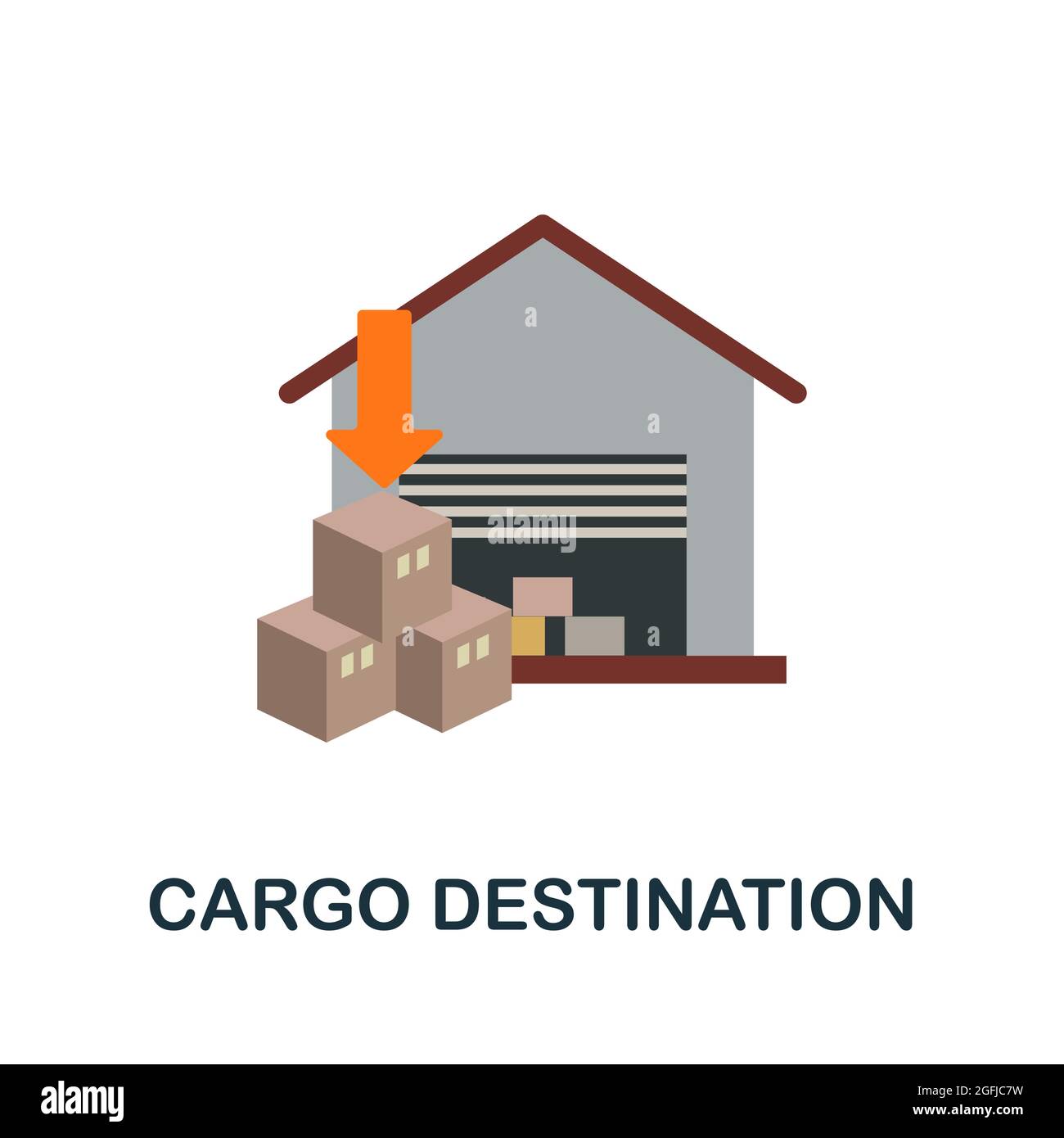 a
a
alamy
a
CARGO DESTINATION
alamy
Image ID: 2GFJC7W
www.alamy.com