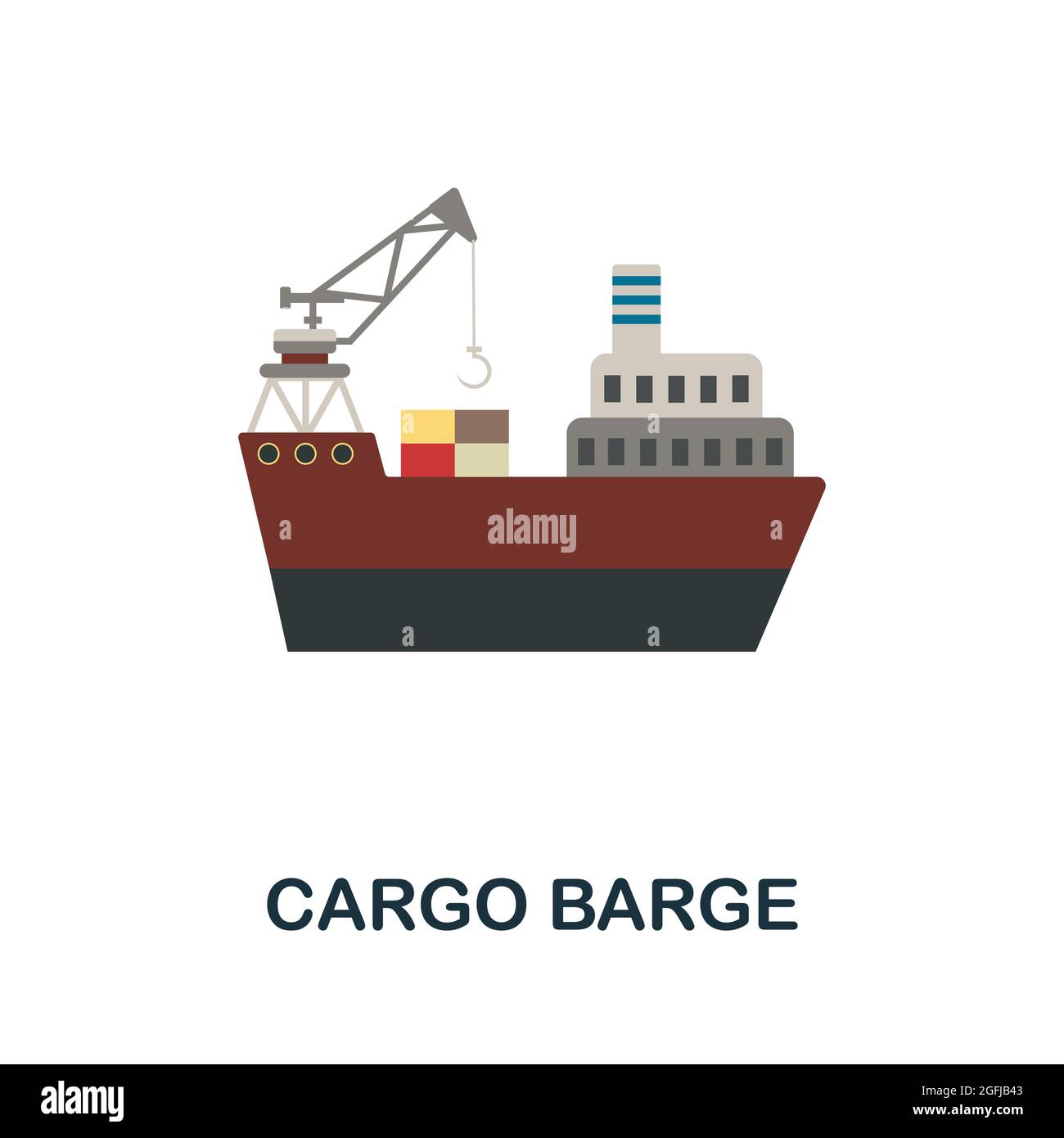 alamy

CARGO BARGE

alamy

Image ID: 2GFJB43
www.alamy.com