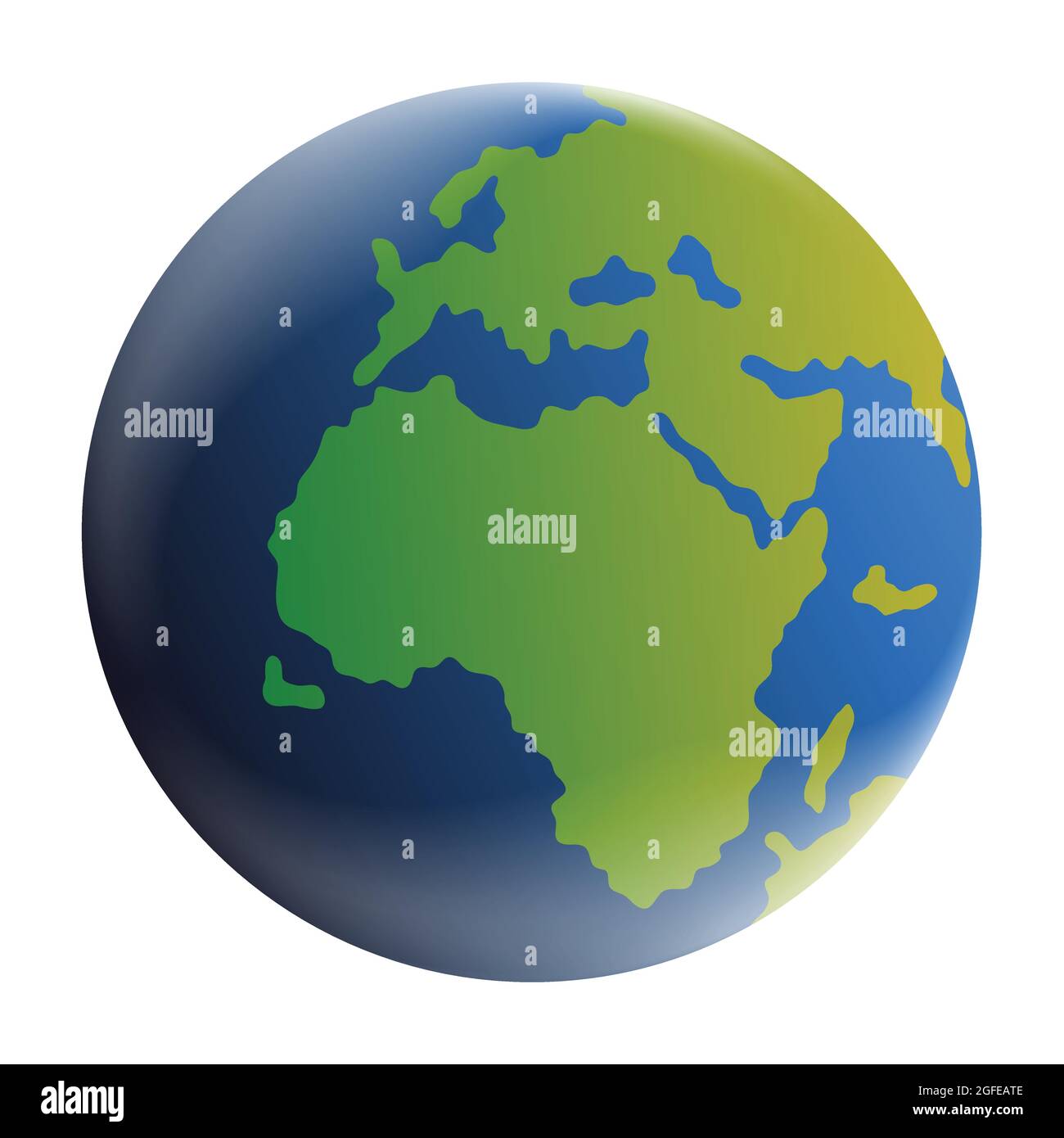 alamy
alamy
alamy
alamy

alamy
Image ID: 2GFEATE
www.alamy.com