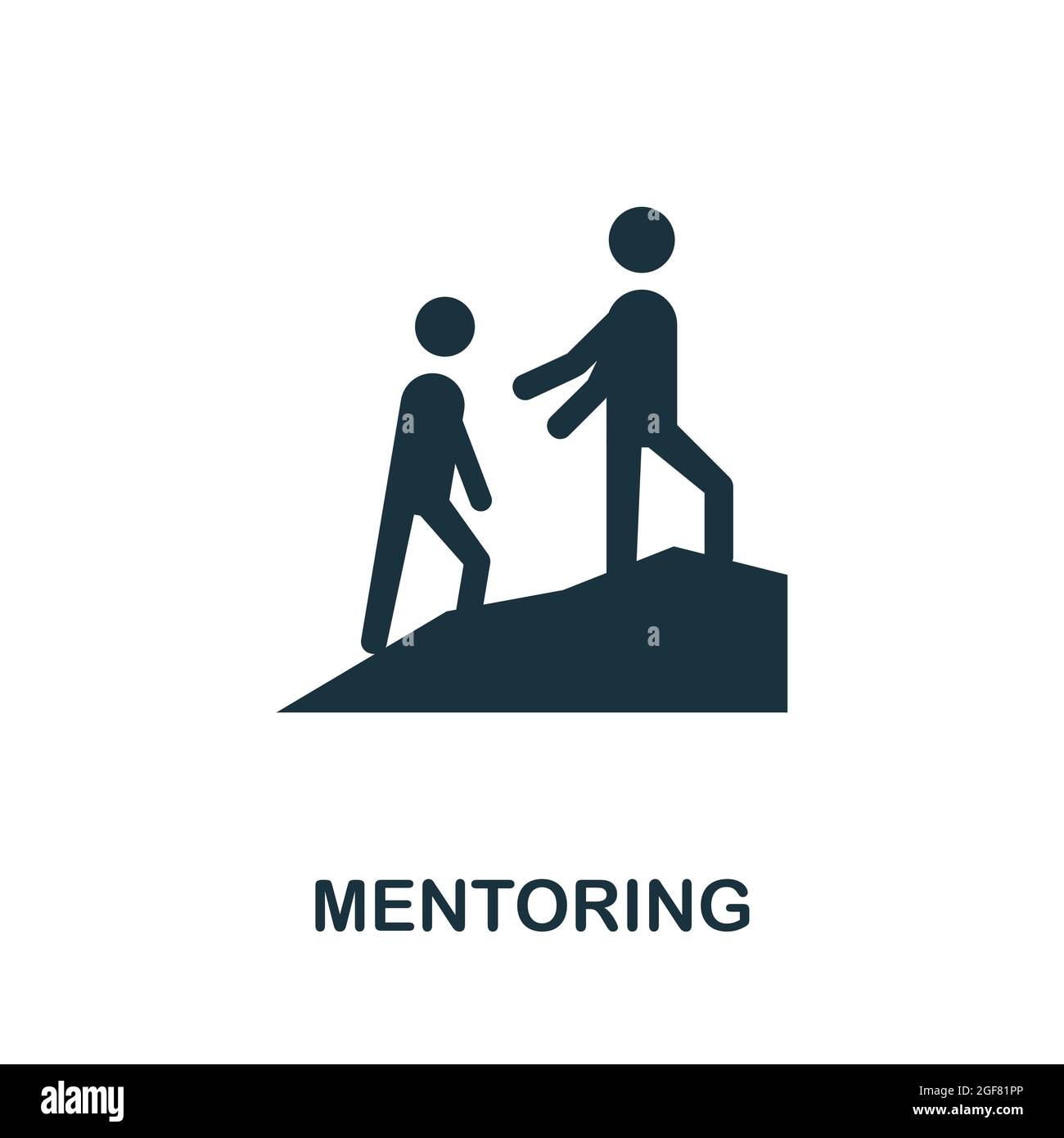 MENTORING

alamy

Image ID: 2GF81PP
www.alamy.com