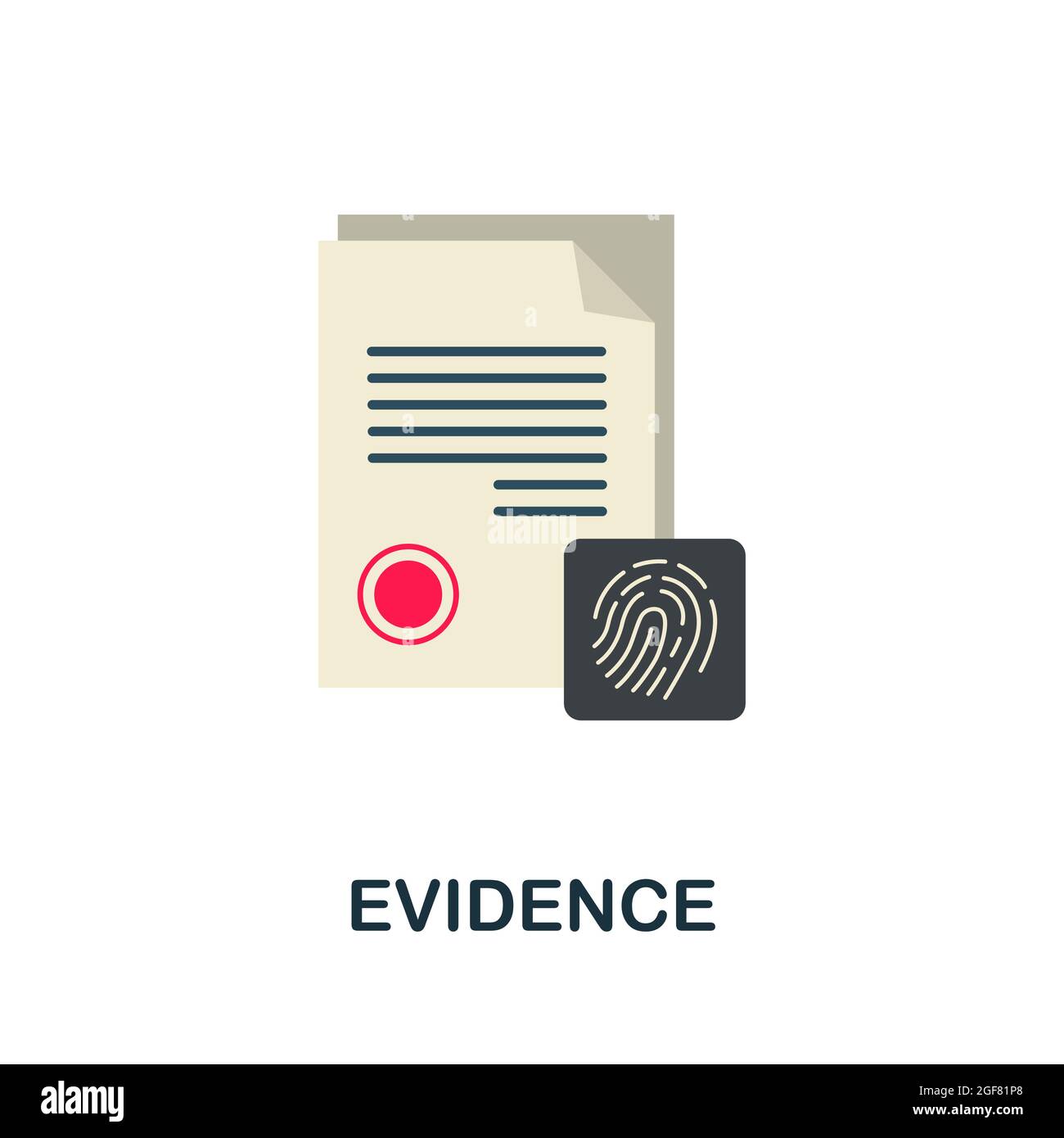 alamy

EVIDENCE

alamy

Image ID: 2GF81P8
www.alamy.com