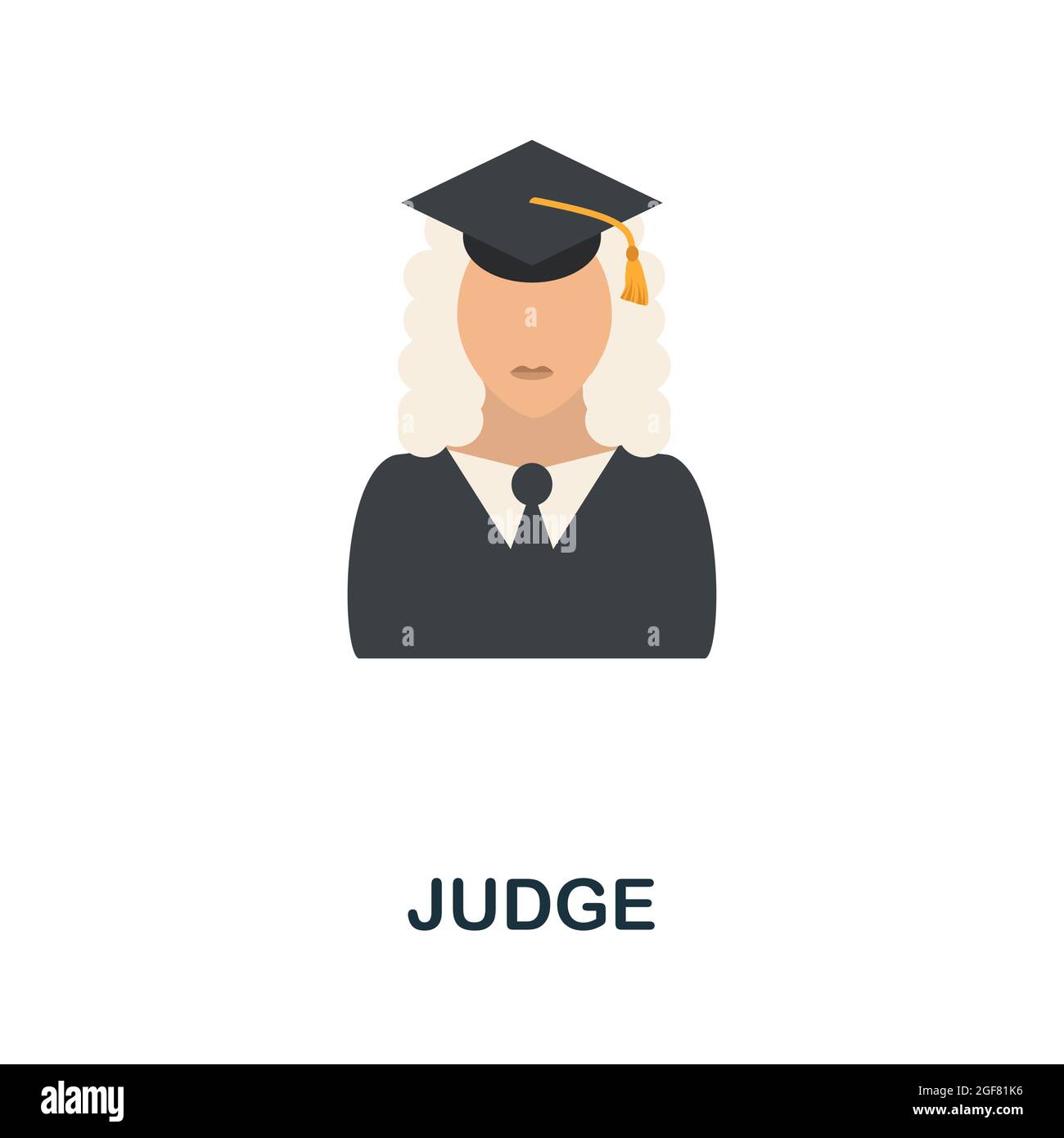 alamy

JUDGE

alamy

Image ID: 2GF81K6
www.alamy.com