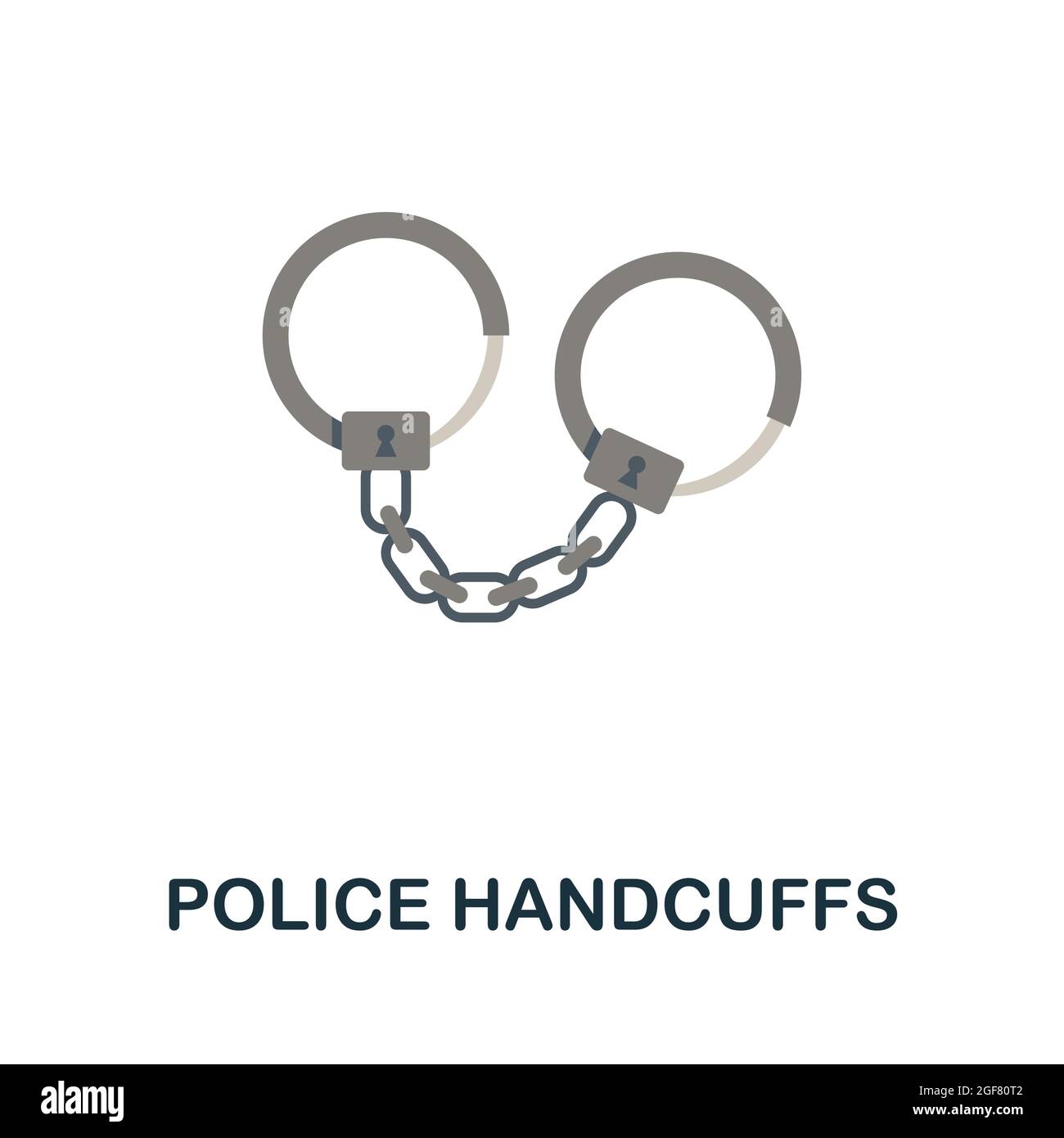 POLICE HANDCUFFS

alamy

Image ID: 2GF80T2
www.alamy.com