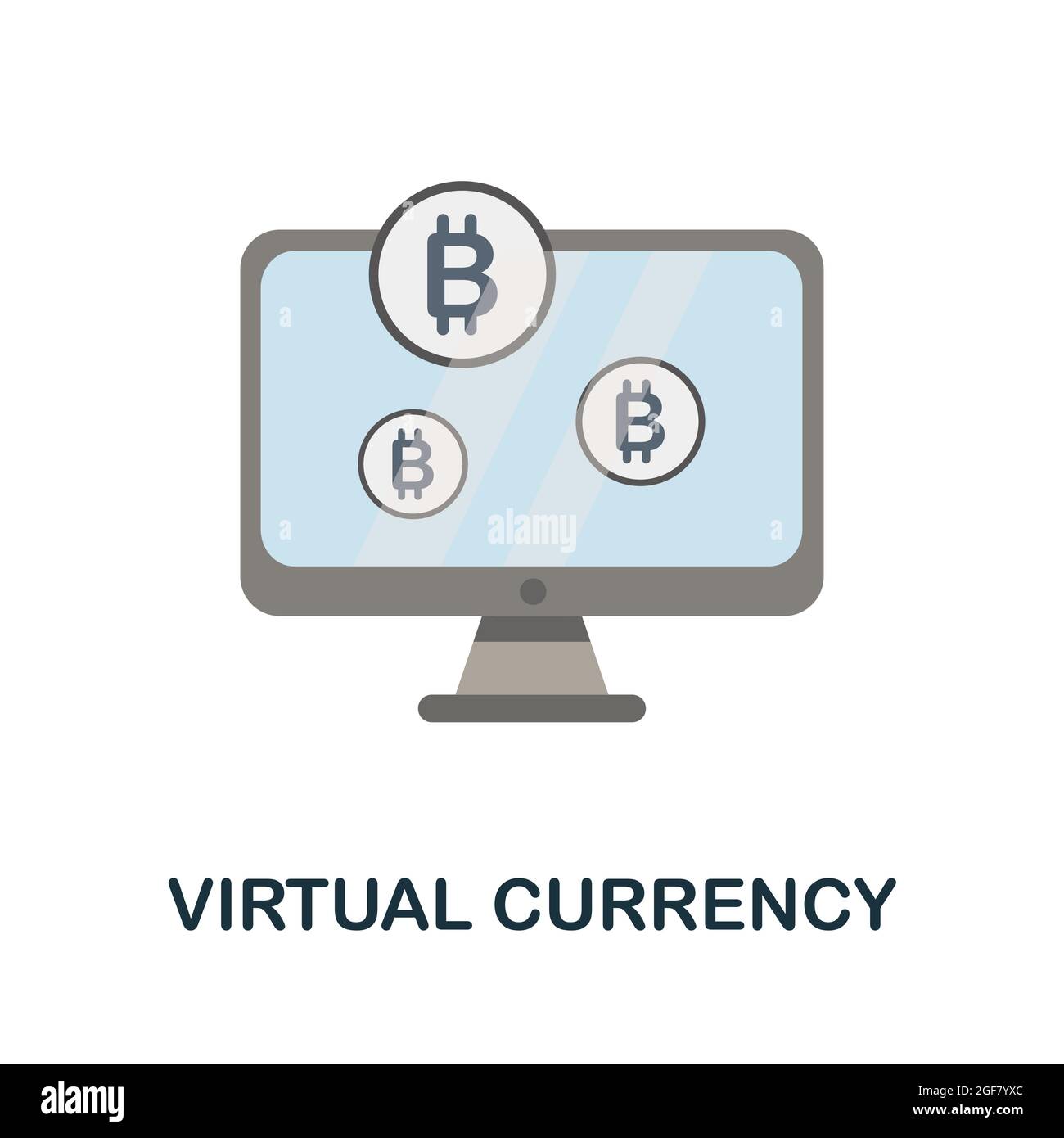 ₿

₿

₿

alamy

VIRTUAL CURRENCY

alamy

Image ID: 2GF7YXC
www.alamy.com