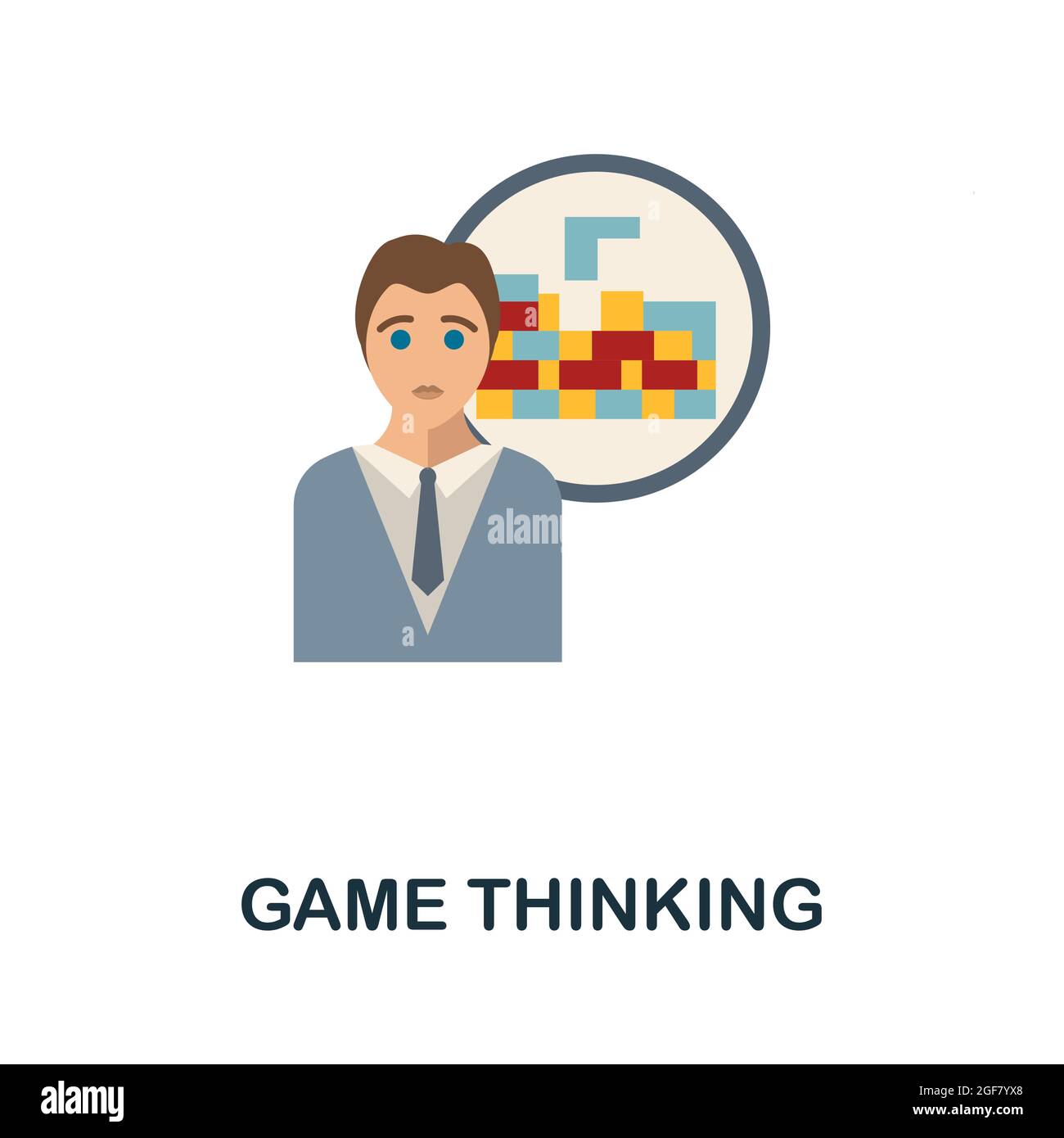 alamy

GAME THINKING

alamy

Image ID: 2GF7YX8
www.alamy.com