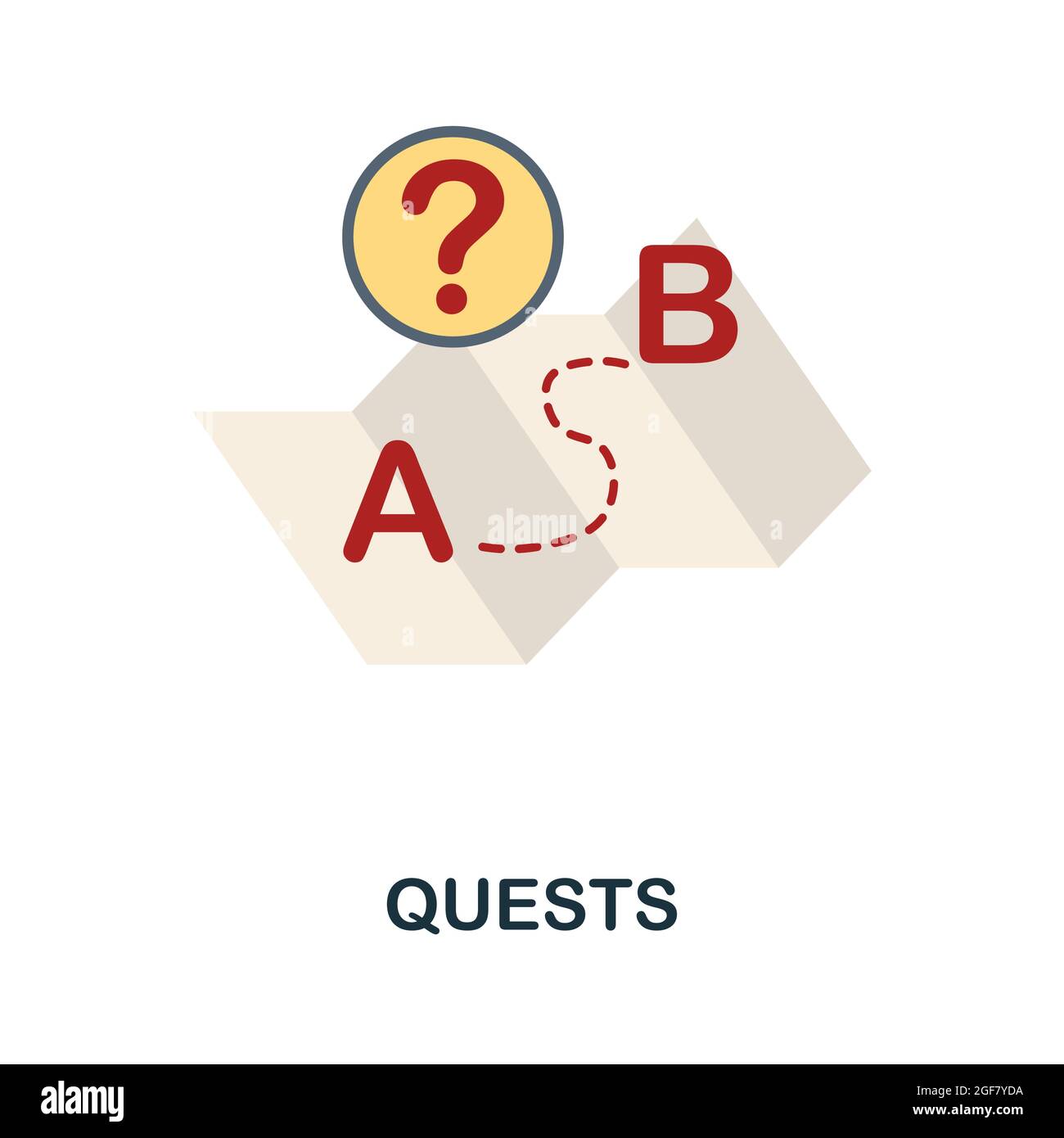 ?
B
A
alamy
QUESTS

alamy
Image ID: 2GF7YDA
www.alamy.com