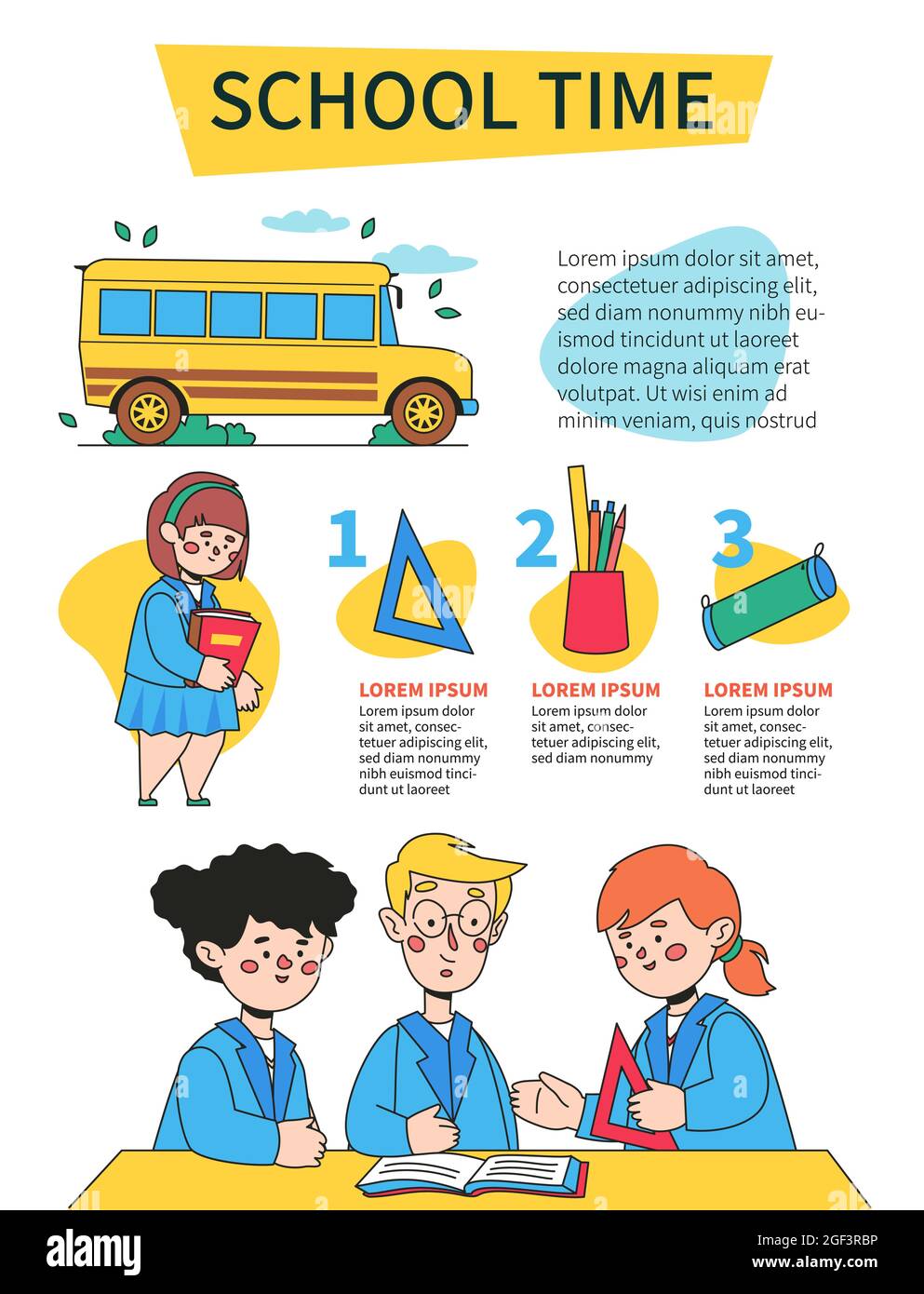 SCHOOL TIME

Lorem ipsum dolor sit amet, consectetuer adipiscing elit, sed diam nonummy nibh euismod tincidunt ut laoreet dolore magna aliquam erat volutpat. Ut wisi enim ad minim veniam, quis nostrud

1

LOREM IPSUM

Lorem ipsum dolor sit amet, consectetuer adipiscing elit, sed diam nonummy nibh euismod tincidunt ut laoreet

2

LOREM IPSUM

Lorem ipsum dolor sit amet, consectetuer adipiscing elit, sed diam nonummy

3

LOREM IPSUM

Lorem ipsum dolor sit amet, consectetuer adipiscing elit, sed diam nonummy nibh euismod tincidunt ut laoreet

alamy

Image ID: 2GF3RBP
www.alamy.com