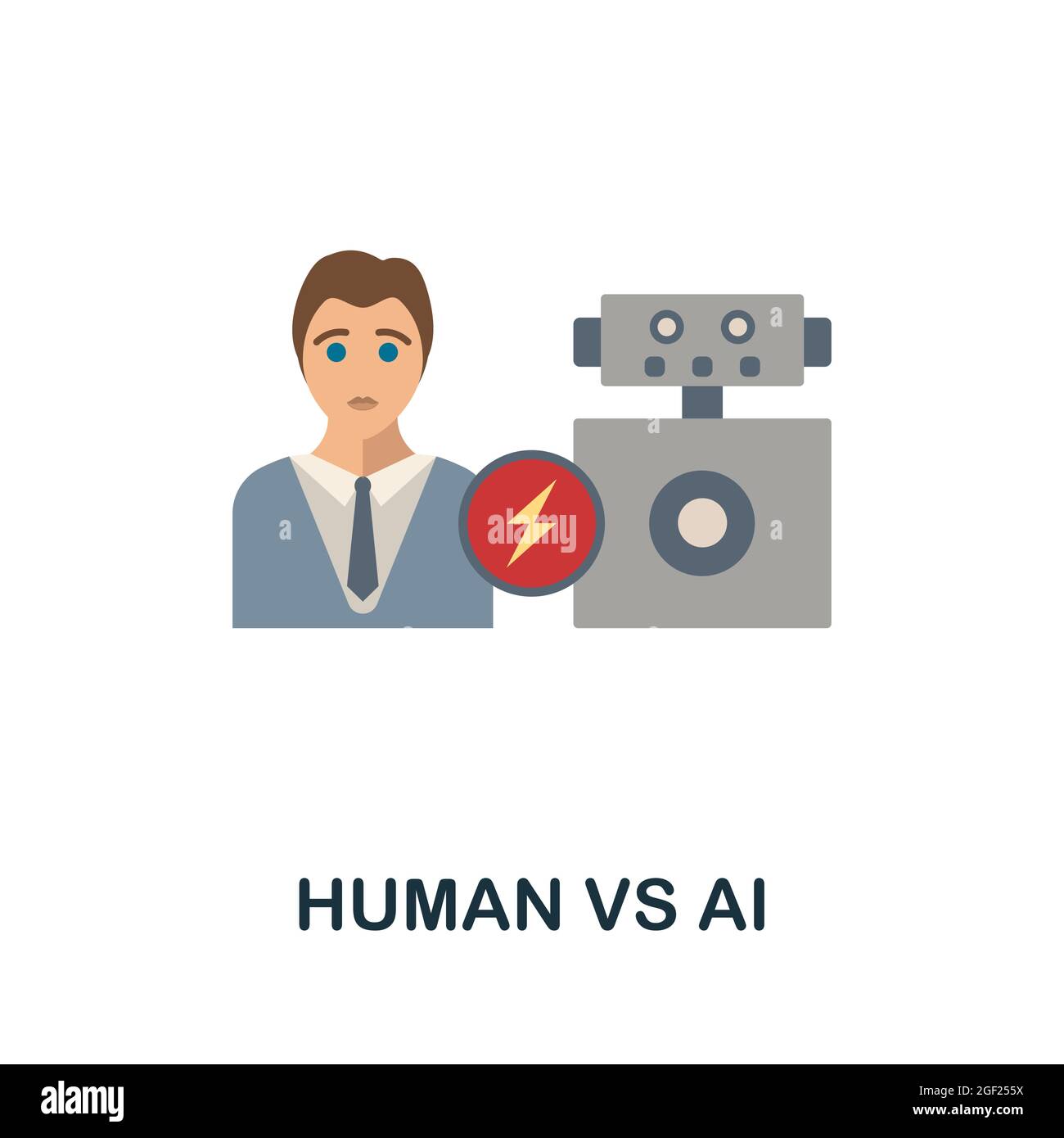 alamy

HUMAN VS AI

alamy

Image ID: 2GF255X
www.alamy.com