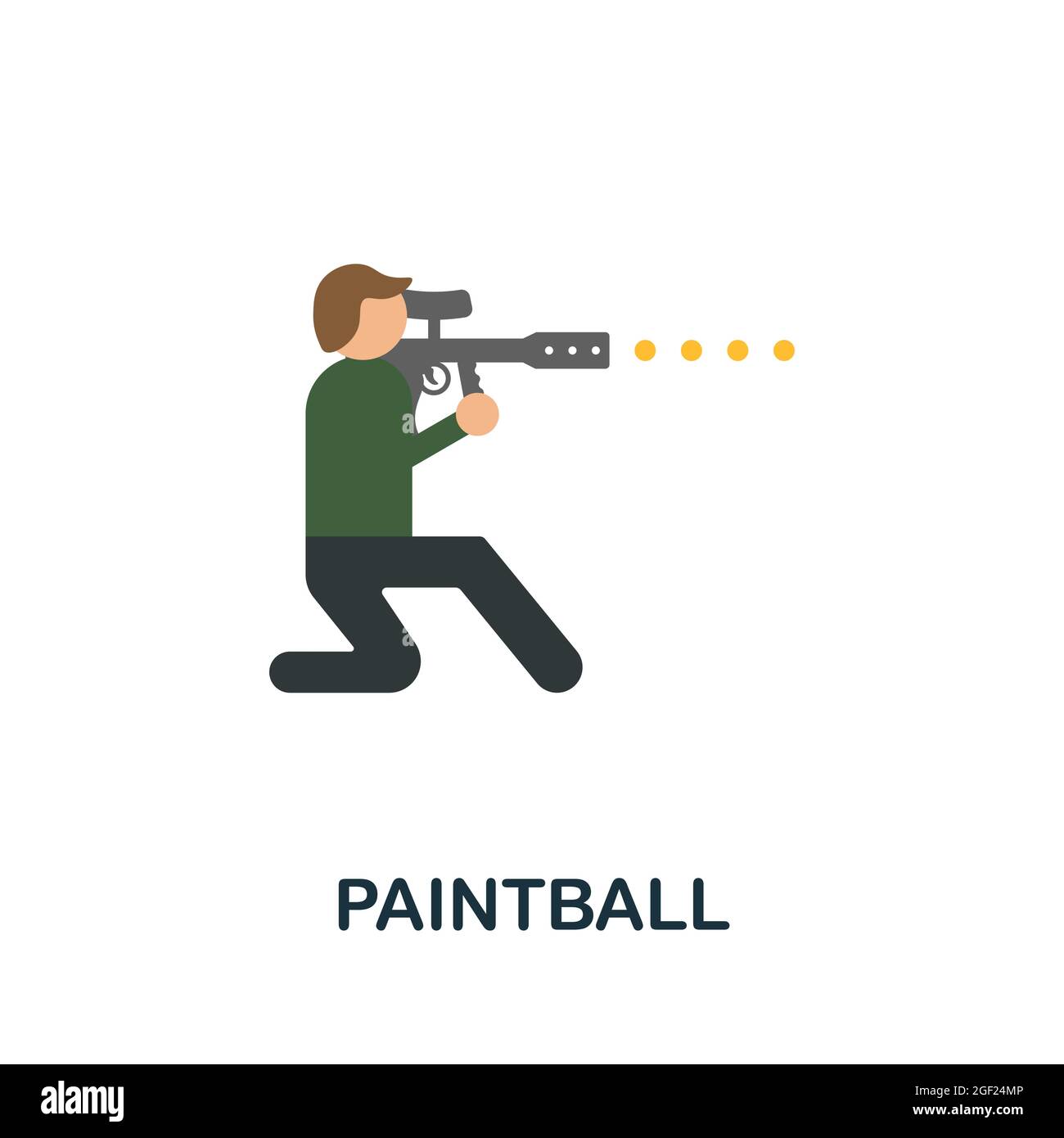 PAINTBALL

alamy

Image ID: 2GF24MP
www.alamy.com