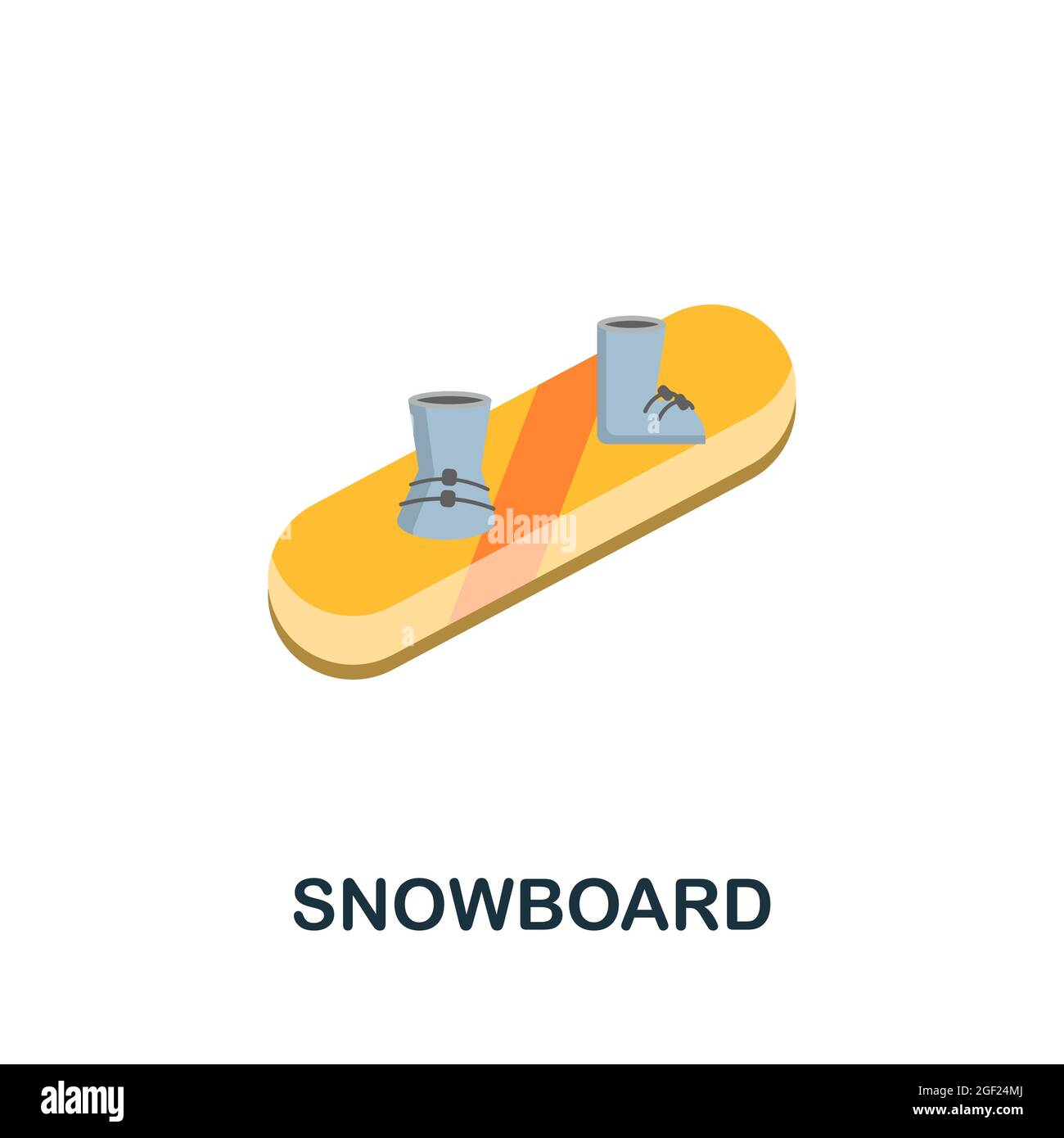 alamy

SNOWBOARD

alamy

Image ID: 2GF24MJ
www.alamy.com