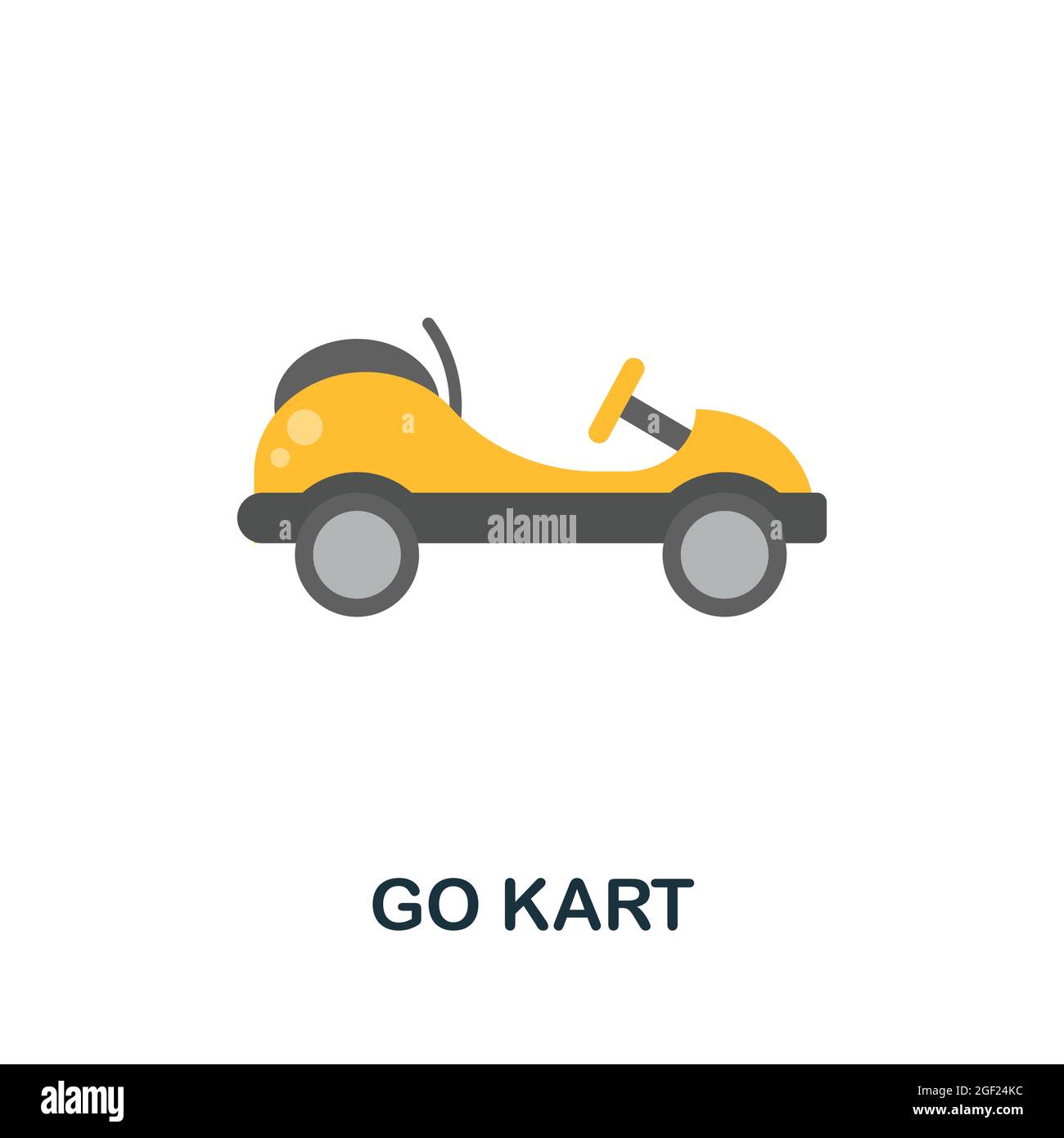 alamy

GO KART

alamy

Image ID: 2GF24KC
www.alamy.com