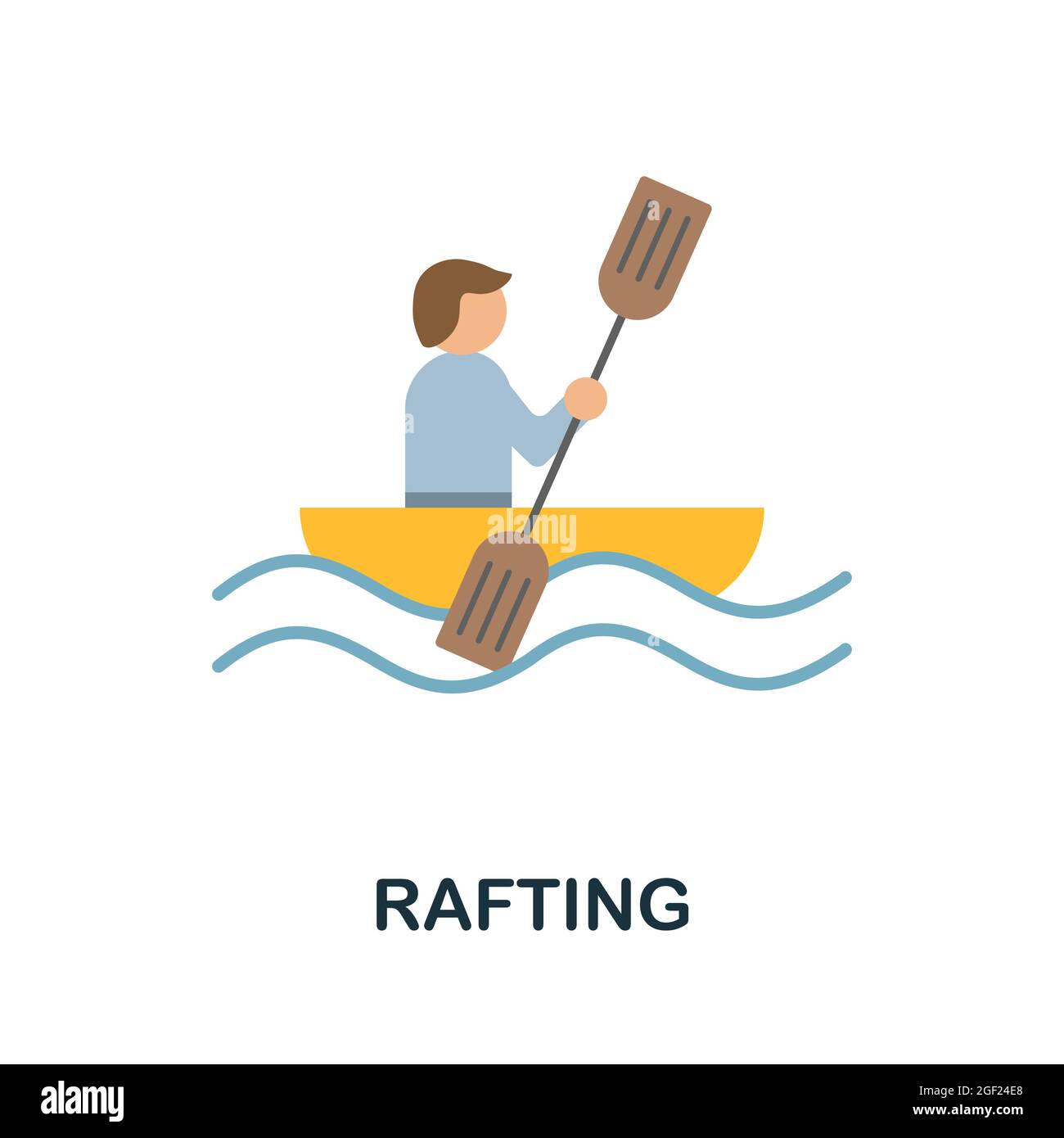 alamy

RAFTING

alamy

Image ID: 2GF24E8
www.alamy.com