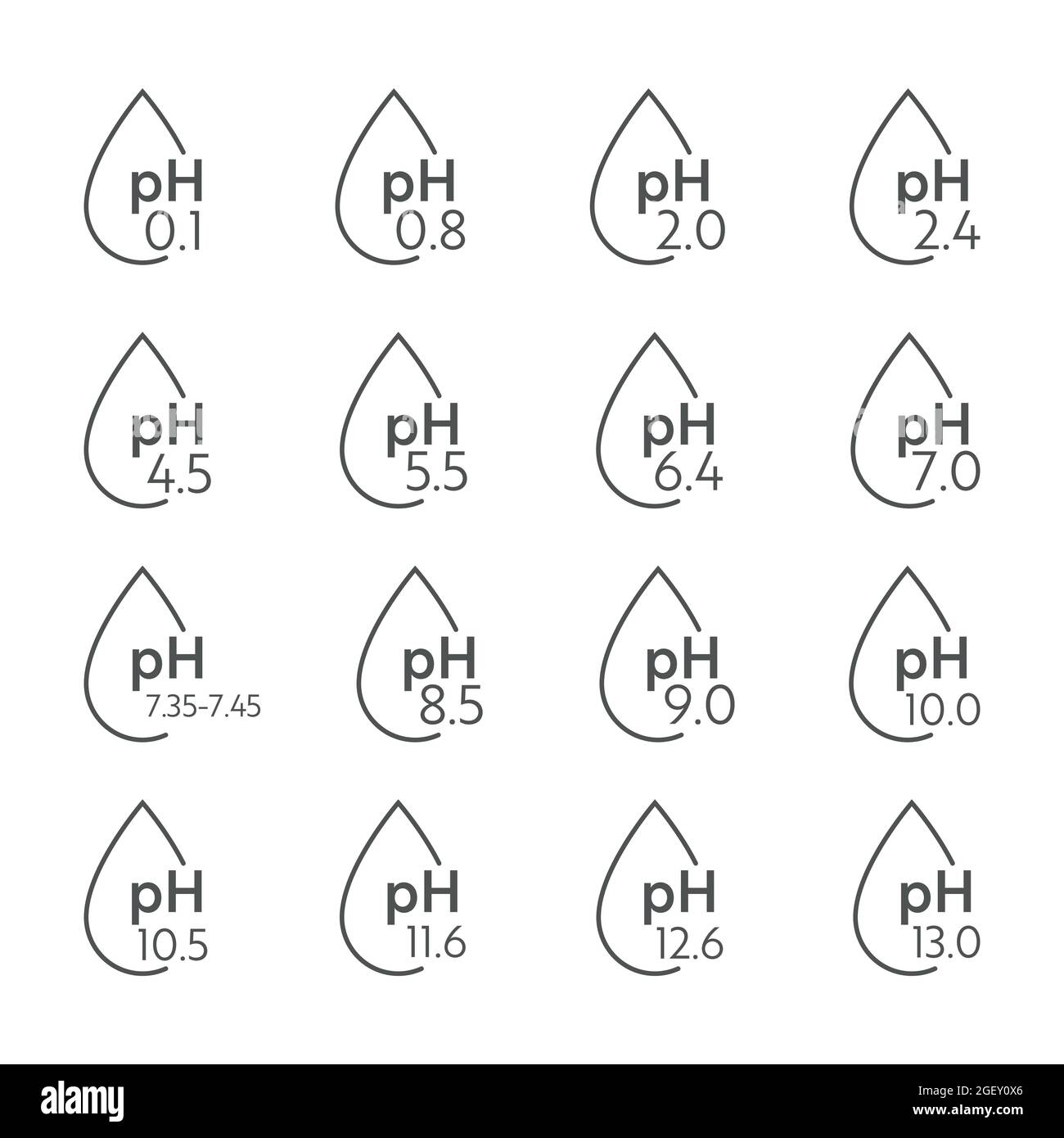 pH 0.1

pH 0.8

pH 2.0

pH 2.4

pH 4.5

pH 5.5

pH 6.4

pH 7.0

pH 7.35-7.45

pH 8.5

pH 9.0

pH 10.0

pH 10.5

pH 11.6

pH 12.6

pH 13.0

alamy

Image ID: 2GEY0X6
www.alamy.com