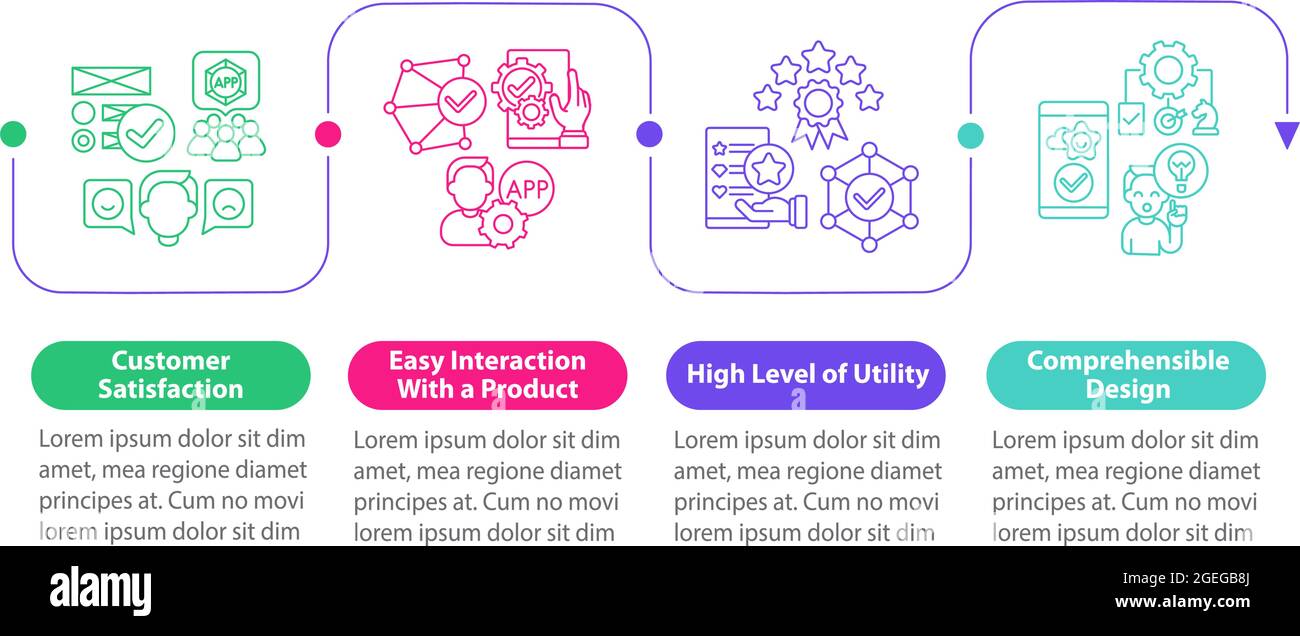 APP

APP

Customer Satisfaction

Lorem ipsum dolor sit dim amet, mea regione diamet principes at. Cum no movi lorem ipsum dolor sit dim

Easy Interaction With a Product

Lorem ipsum dolor sit dim amet, mea regione diamet principes at. Cum no movi lorem ipsum dolor sit dim

High Level of Utility

Lorem ipsum dolor sit dim amet, mea regione diamet principes at. Cum no movi lorem ipsum dolor sit dim

Comprehensible Design

Lorem ipsum dolor sit dim amet, mea regione diamet principes at. Cum no movi lorem ipsum dolor sit dim

alamy

Image ID: 2GEGB8J
www.alamy.com