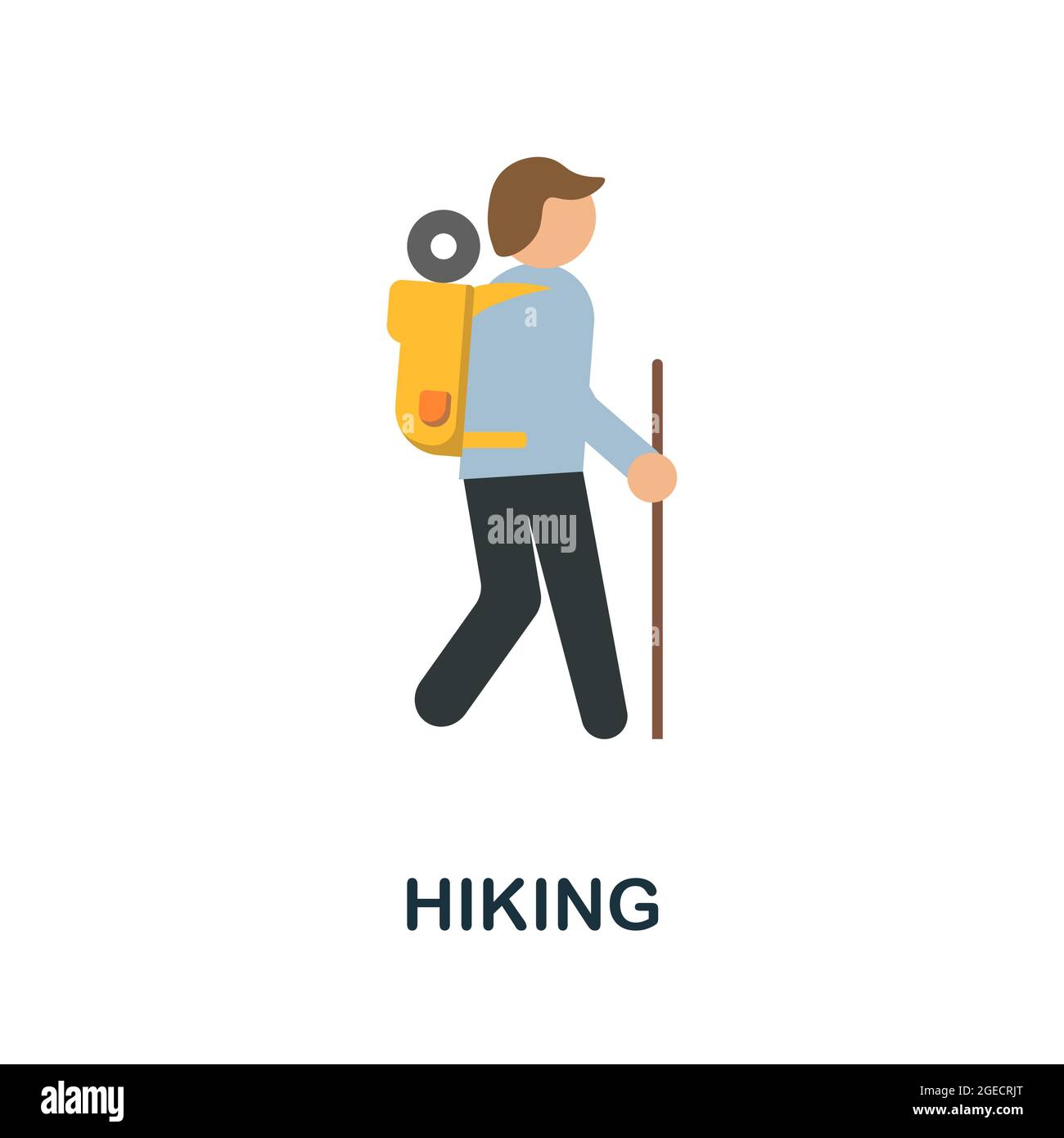 alamy

HIKING

alamy

Image ID: 2GECRJT
www.alamy.com